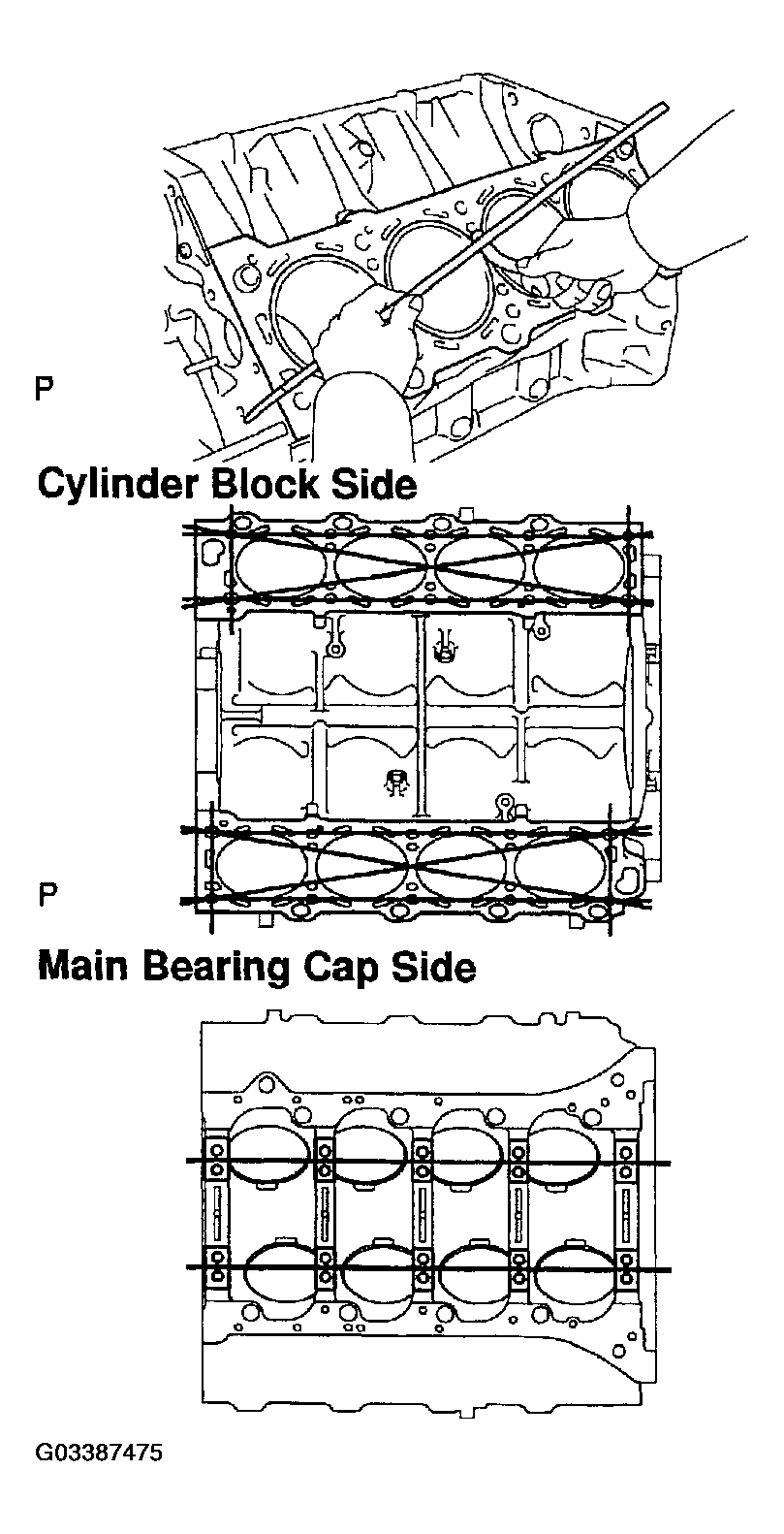 P

Cylinder Block Side

P

Main Bearing Cap Side

G03387475