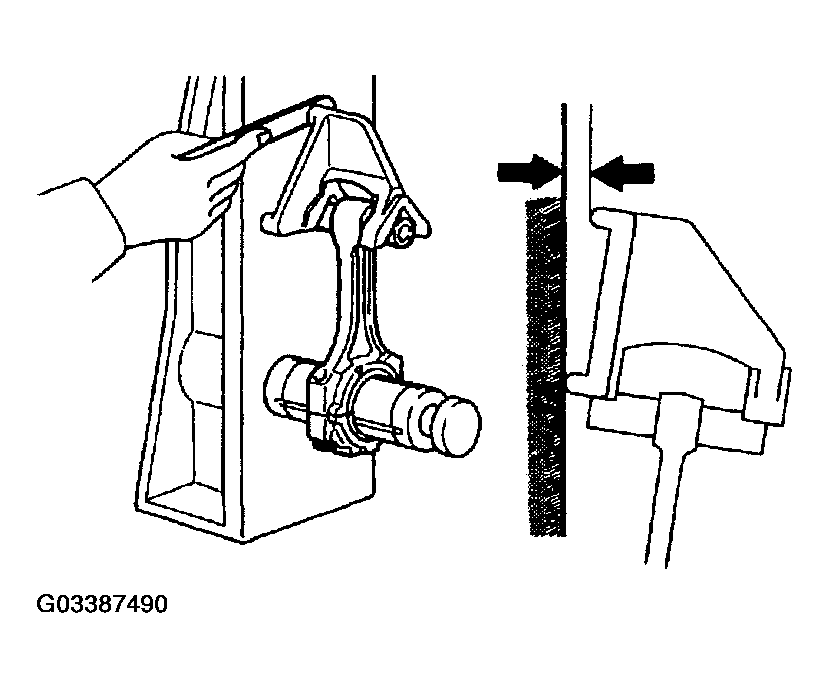 G03387490