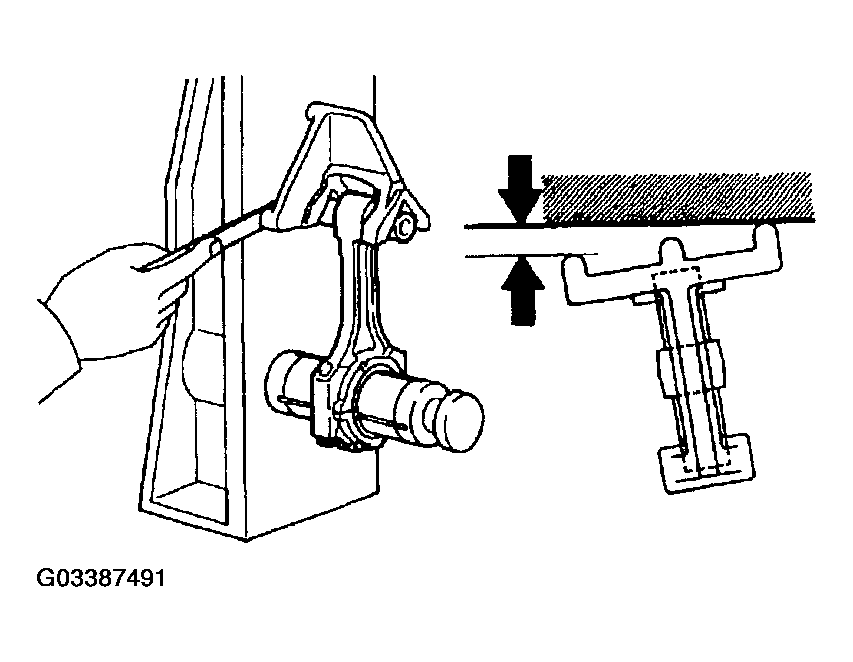 G03387491