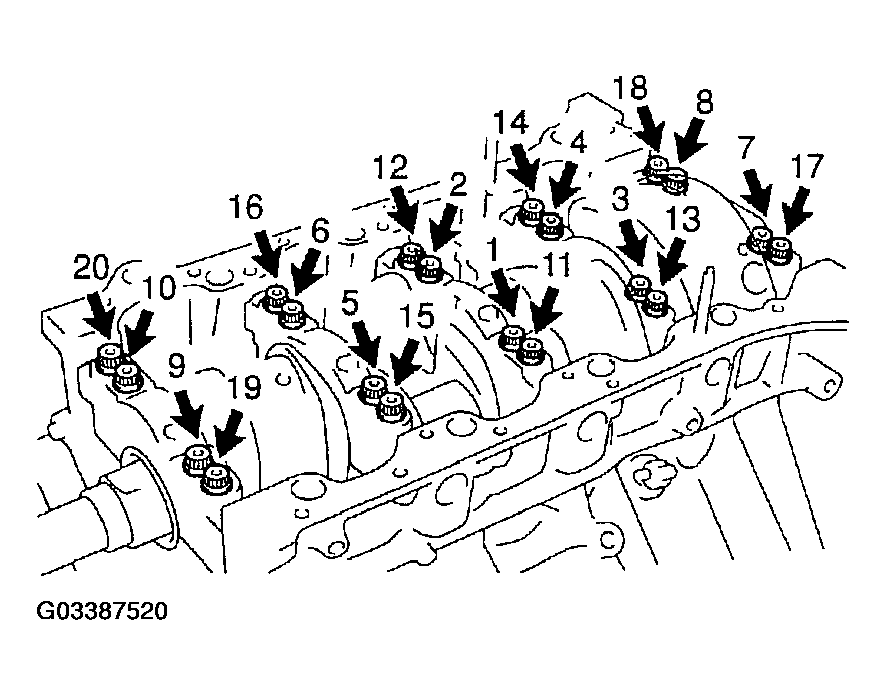 18
8
14
4
7
17
12
2
3
13
16
6
1
11
20
10
5
15
9
19
G03387520