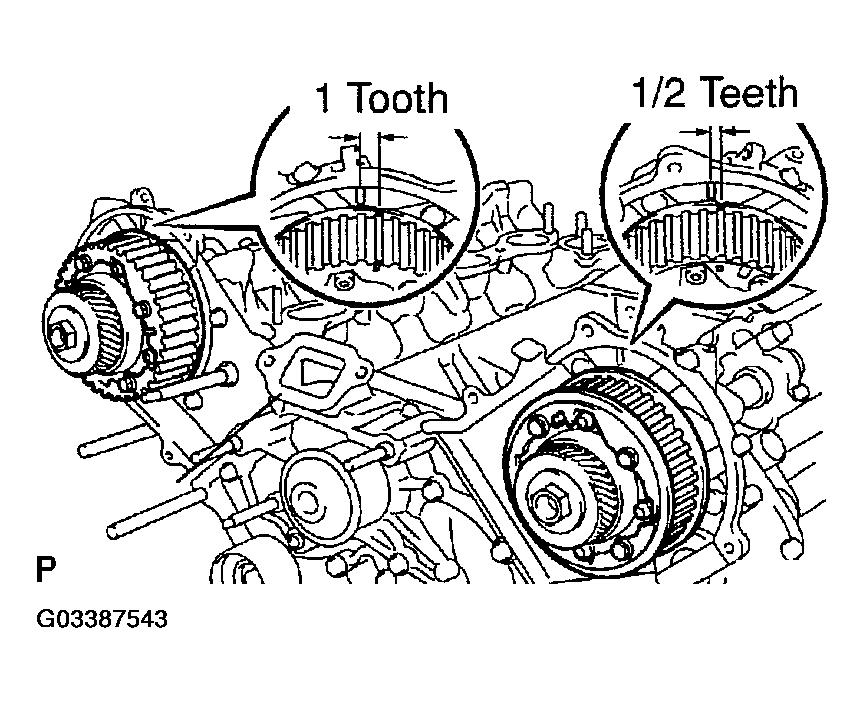 1 Tooth

1/2 Teeth

P

G03387543