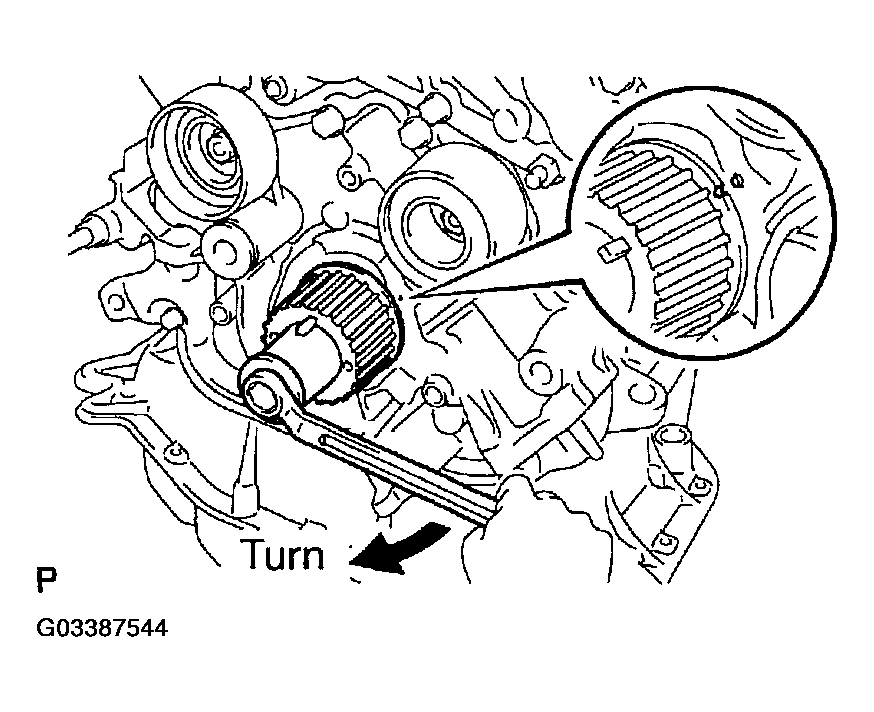 Turn

P

G03387544