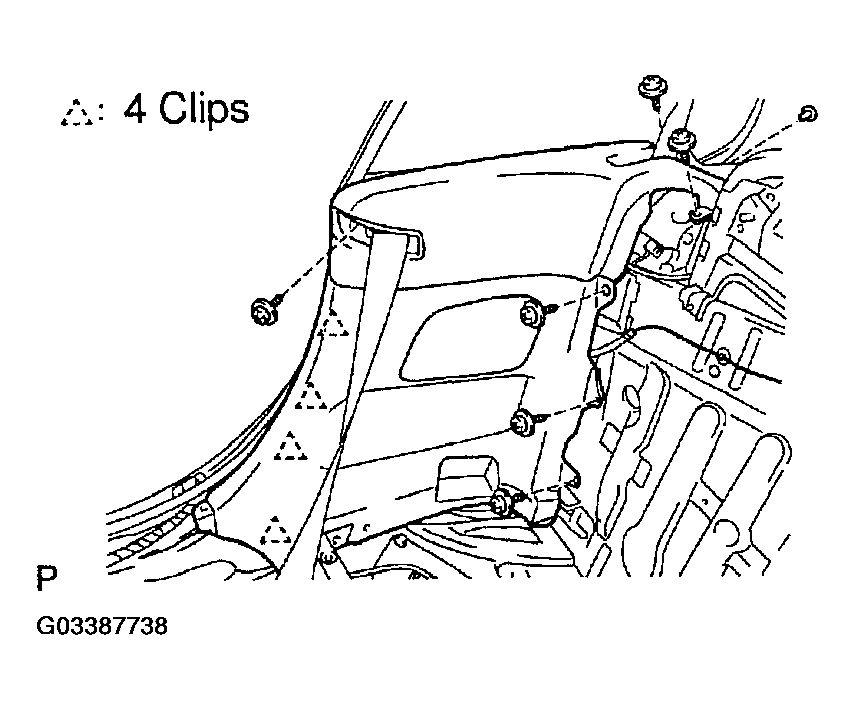 △: 4 Clips

P

G03387738