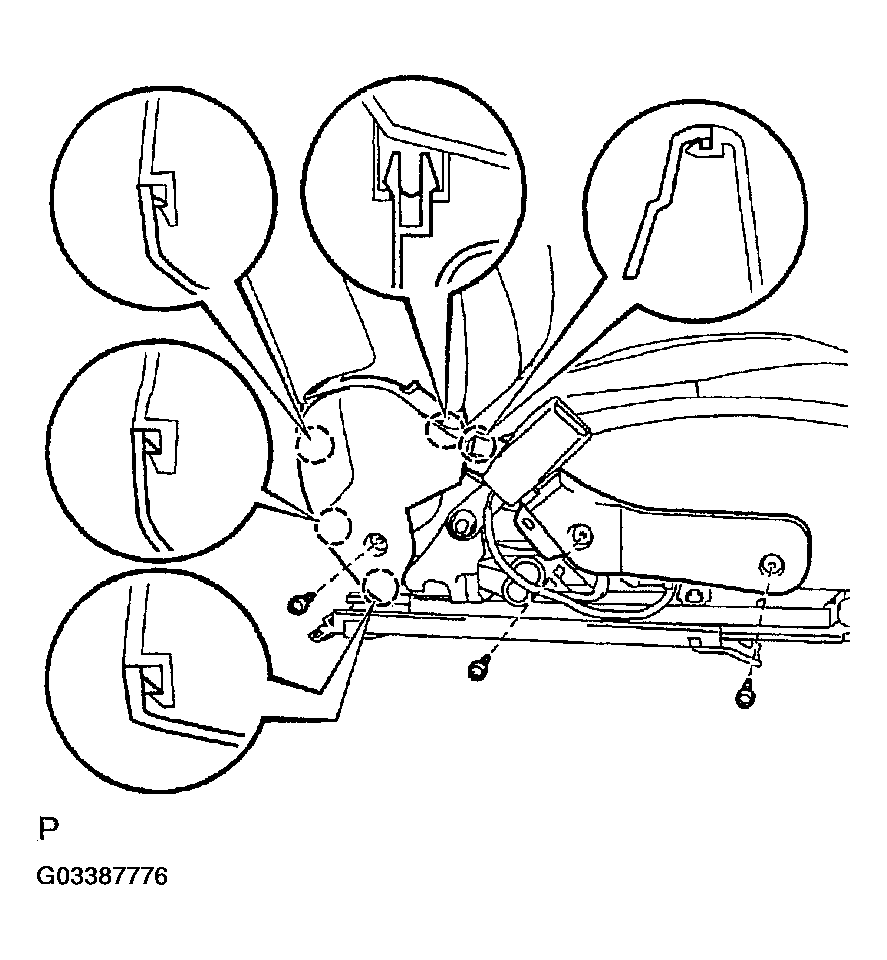 P

G03387776