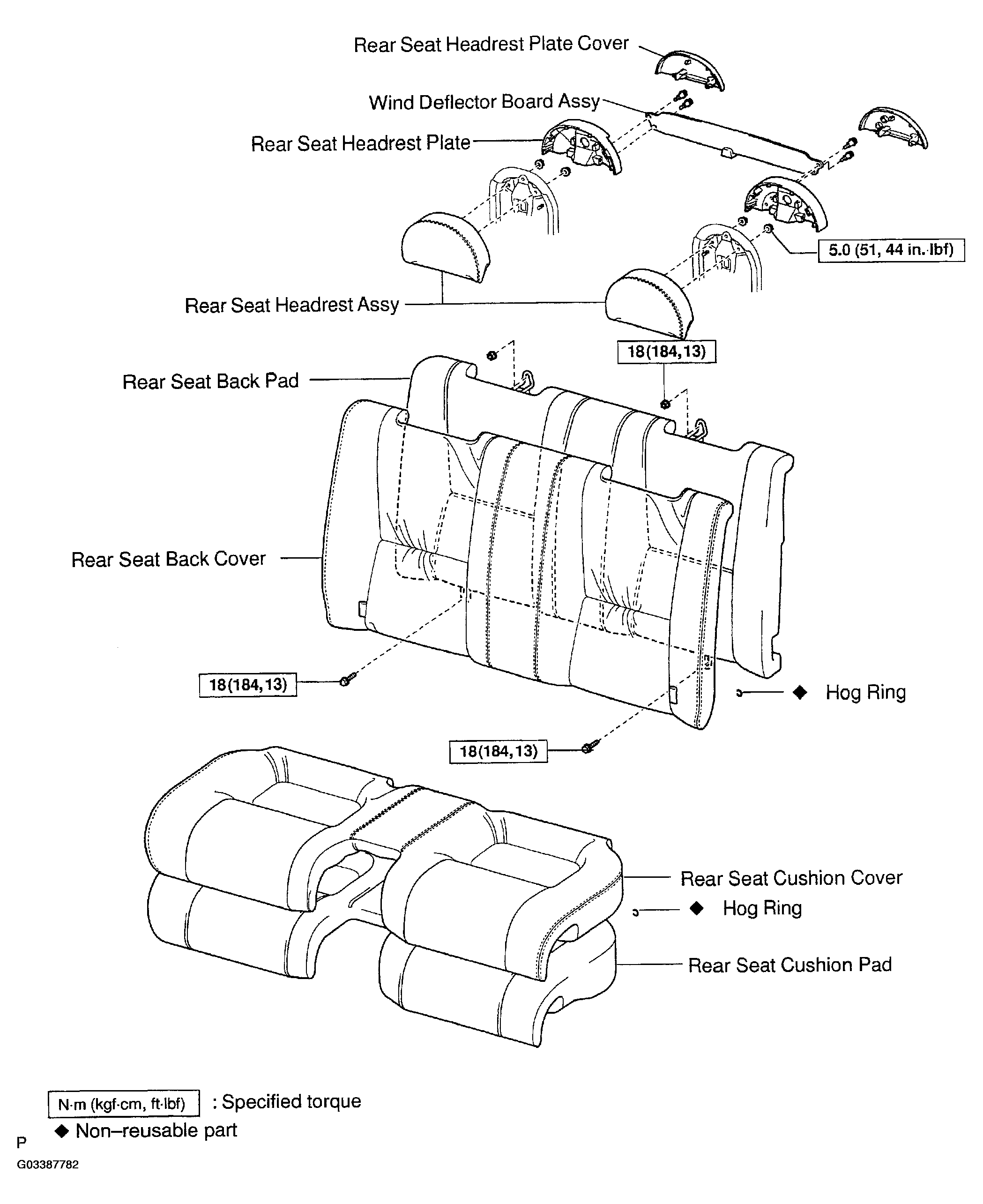 Rear Seat Headrest Plate Cover

Wind Deflector Board Assy

Rear Seat Headrest Plate

5.0 (51, 44 in.·lbf)

Rear Seat Headrest Assy

18(184,13)

Rear Seat Back Pad

Rear Seat Back Cover

18(184,13)

◆ Hog Ring

18(184,13)

Rear Seat Cushion Cover

◆ Hog Ring

Rear Seat Cushion Pad

N·m (kgf·cm, ft·lbf) : Specified torque

◆ Non–reusable part

P

G03387782