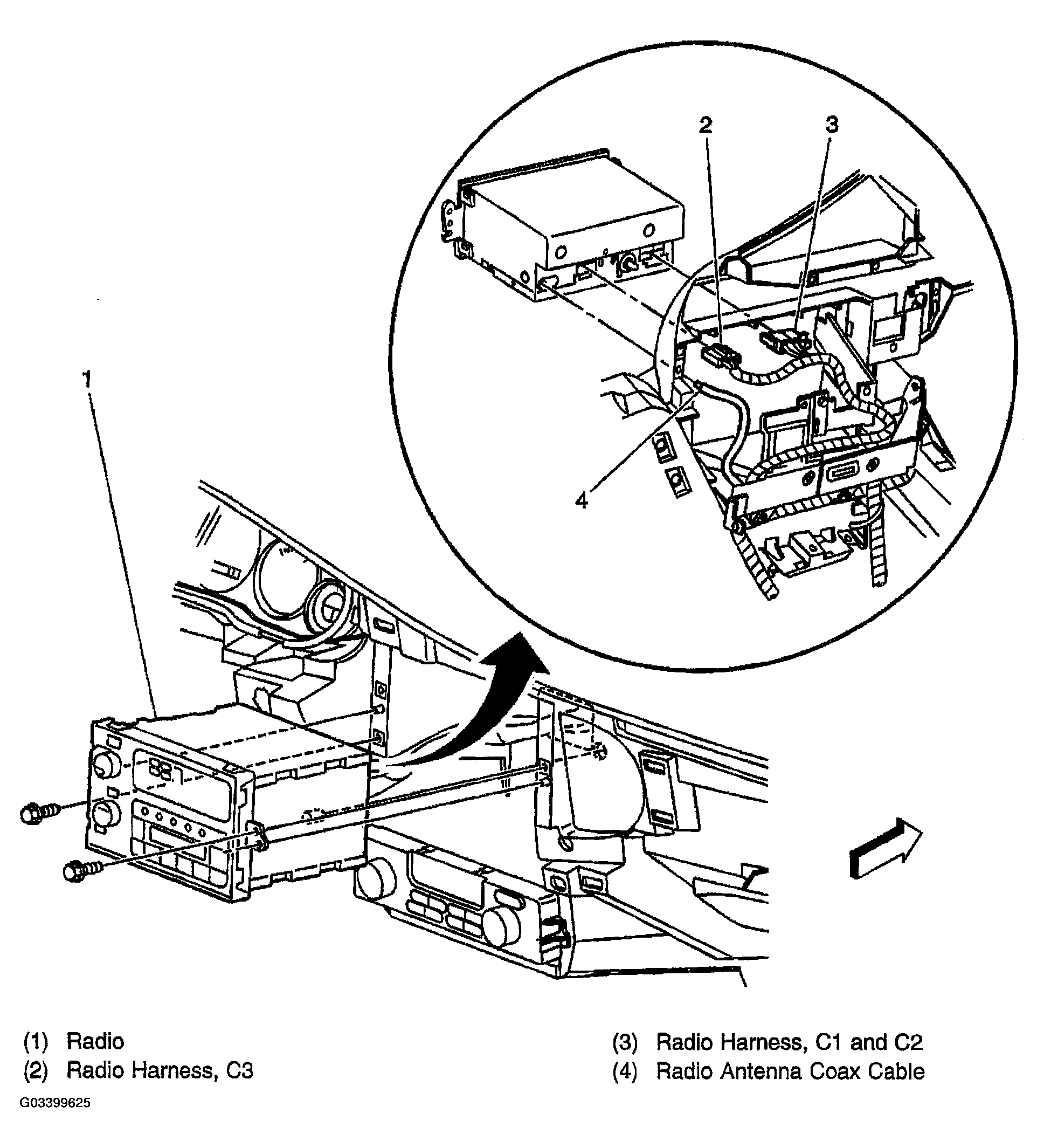 2
3
1
4

(1) Radio
(2) Radio Harness, C3

(3) Radio Harness, C1 and C2
(4) Radio Antenna Coax Cable

G03399625