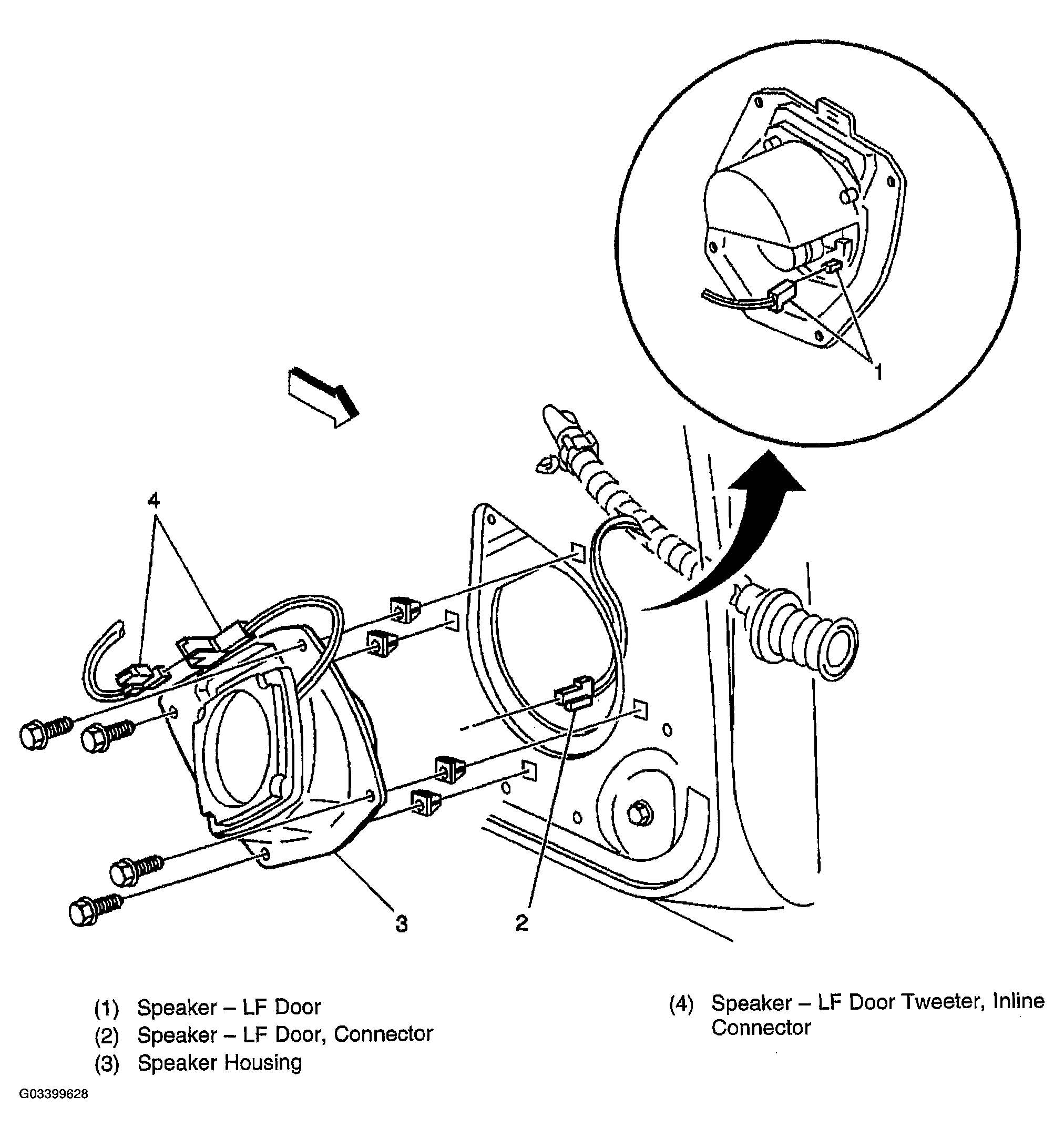 1

4

3

2

(1) Speaker – LF Door
(2) Speaker – LF Door, Connector
(3) Speaker Housing

(4) Speaker – LF Door Tweeter, Inline Connector

G03399628