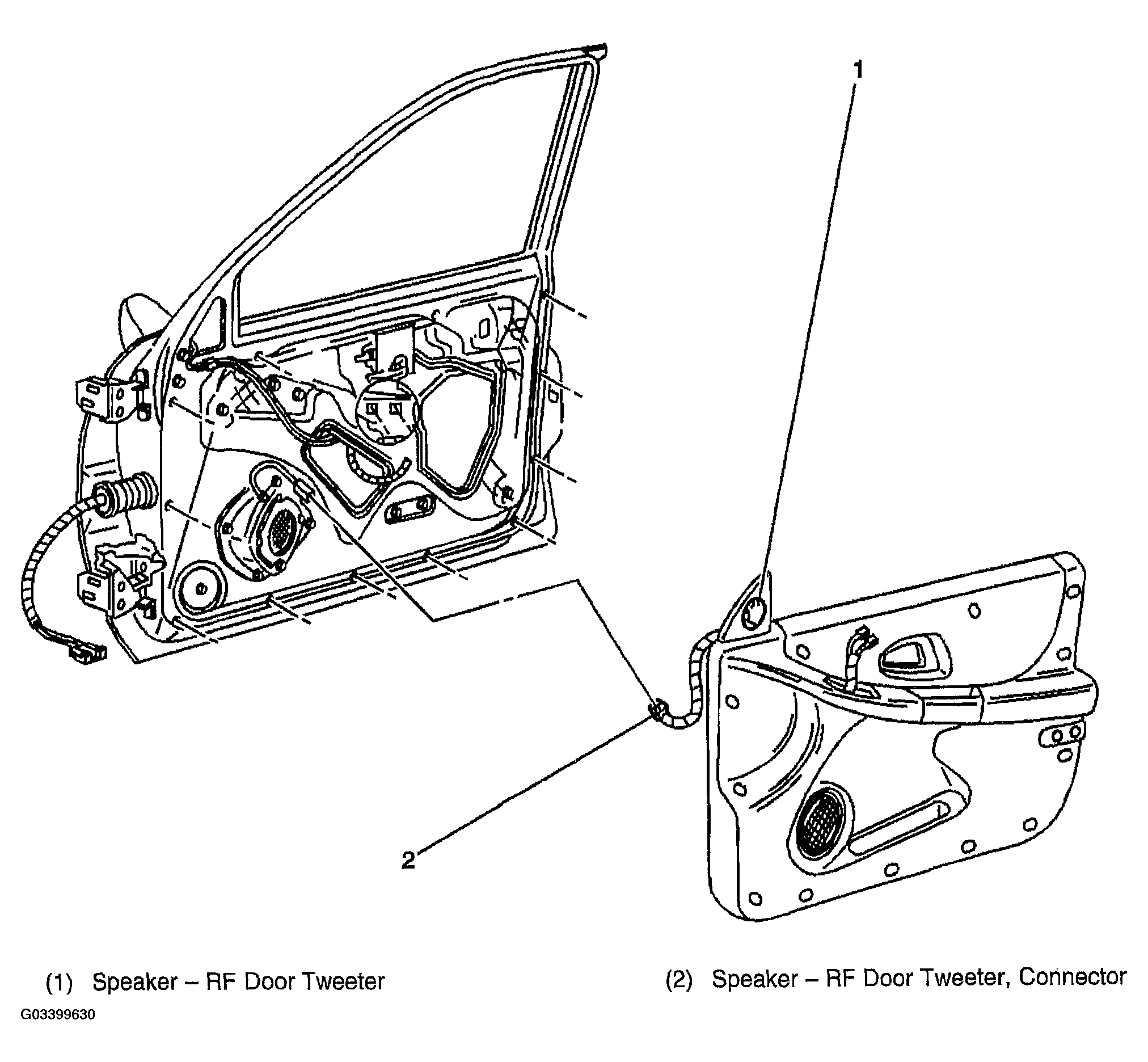 1

2

(1) Speaker – RF Door Tweeter

(2) Speaker – RF Door Tweeter, Connector

G03399630