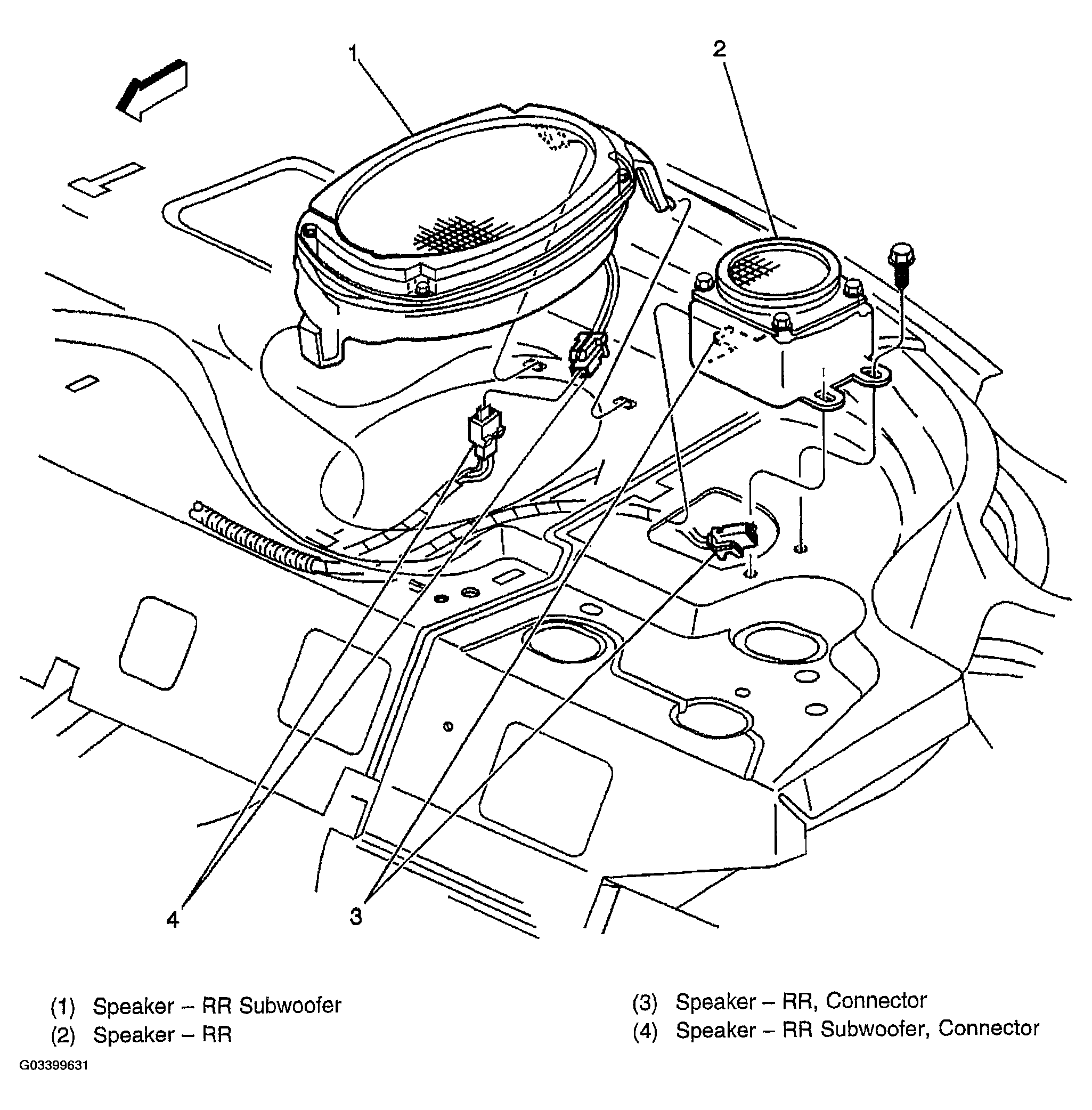 1
2
4
3

(1) Speaker – RR Subwoofer
(2) Speaker – RR

(3) Speaker – RR, Connector
(4) Speaker – RR Subwoofer, Connector

G03399631