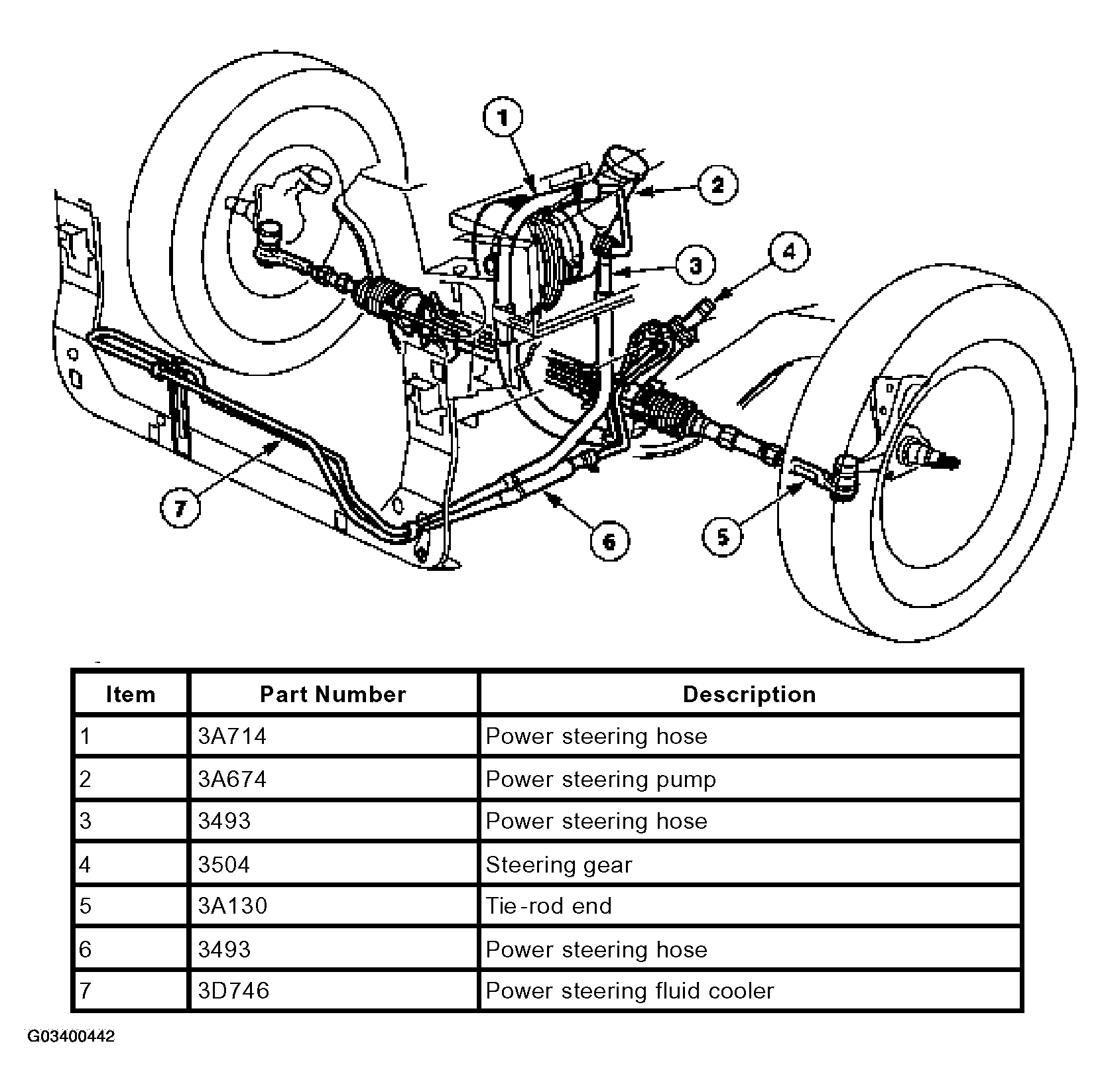 1
2
3
4
7
6
5

| Item | Part Number | Description |
|---|---|---|
| 1 | 3A714 | Power steering hose |
| 2 | 3A674 | Power steering pump |
| 3 | 3493 | Power steering hose |
| 4 | 3504 | Steering gear |
| 5 | 3A130 | Tie-rod end |
| 6 | 3493 | Power steering hose |
| 7 | 3D746 | Power steering fluid cooler |

G03400442