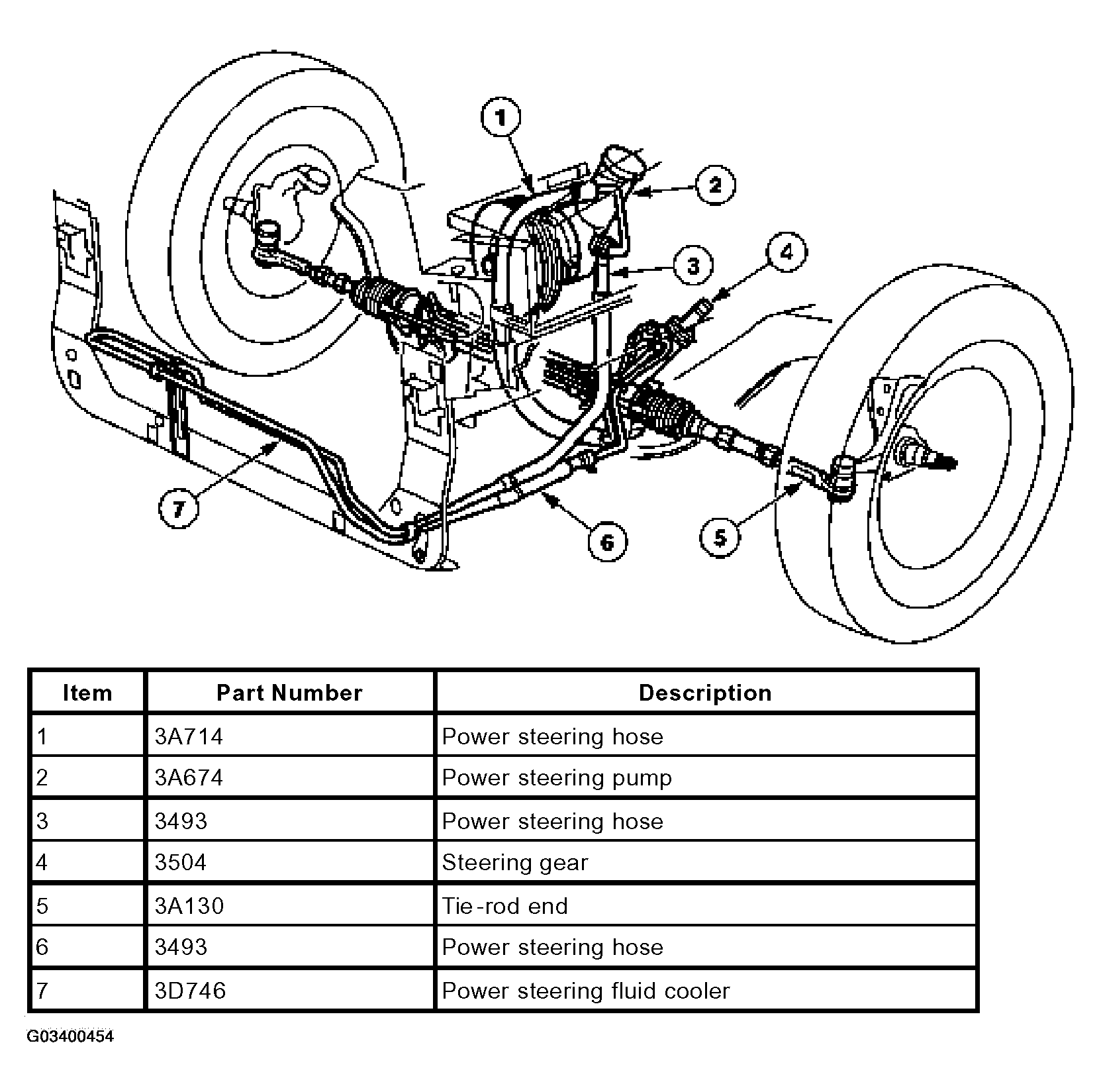 1
2
3
4
7
6
5

| Item | Part Number | Description |
|---|---|---|
| 1 | 3A714 | Power steering hose |
| 2 | 3A674 | Power steering pump |
| 3 | 3493 | Power steering hose |
| 4 | 3504 | Steering gear |
| 5 | 3A130 | Tie-rod end |
| 6 | 3493 | Power steering hose |
| 7 | 3D746 | Power steering fluid cooler |

G03400454