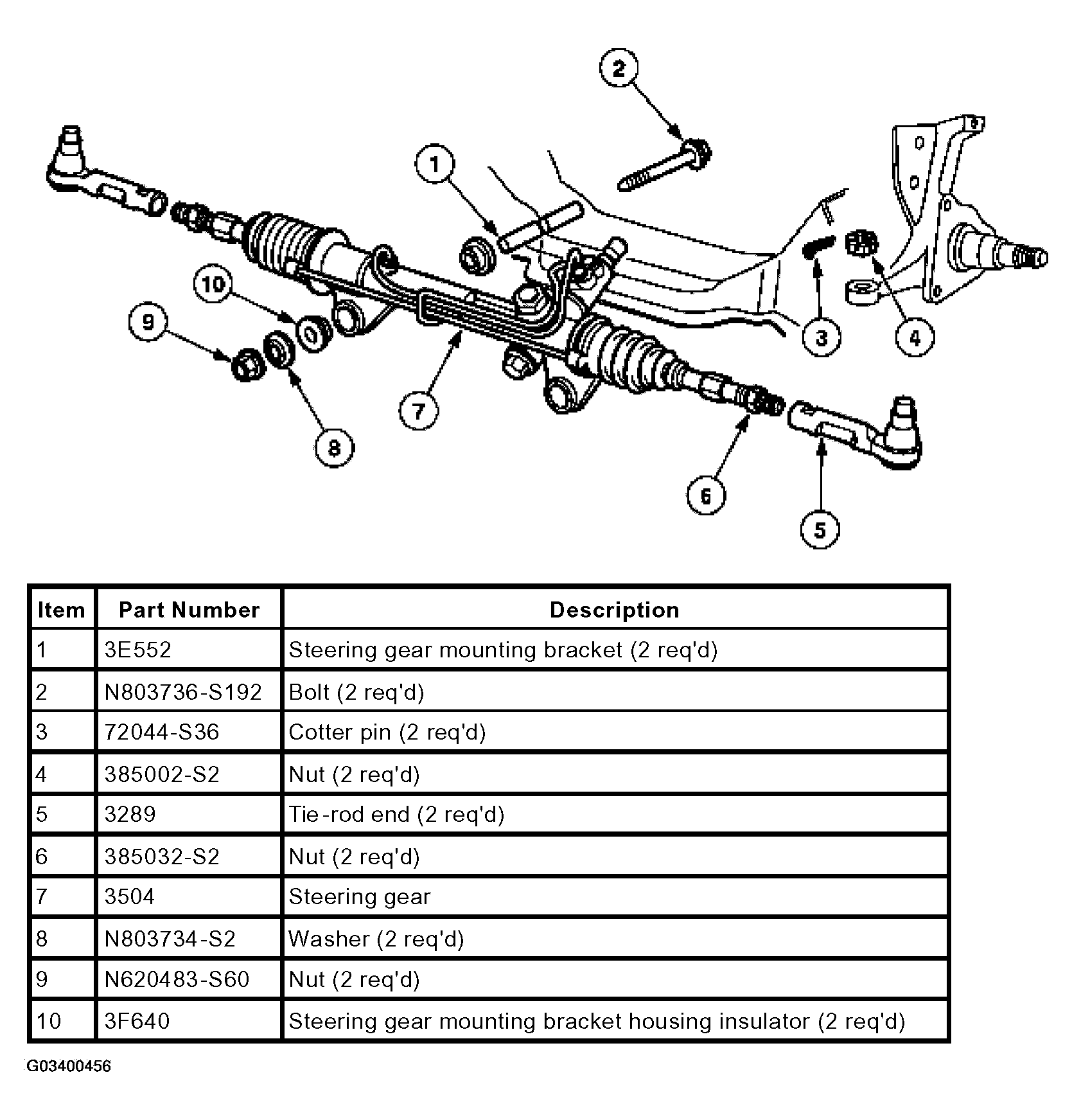 2
1
10
9
3
4
7
8
6
5

| Item | Part Number | Description |
|---|---|---|
| 1 | 3E552 | Steering gear mounting bracket (2 req'd) |
| 2 | N803736-S192 | Bolt (2 req'd) |
| 3 | 72044-S36 | Cotter pin (2 req'd) |
| 4 | 385002-S2 | Nut (2 req'd) |
| 5 | 3289 | Tie-rod end (2 req'd) |
| 6 | 385032-S2 | Nut (2 req'd) |
| 7 | 3504 | Steering gear |
| 8 | N803734-S2 | Washer (2 req'd) |
| 9 | N620483-S60 | Nut (2 req'd) |
| 10 | 3F640 | Steering gear mounting bracket housing insulator (2 req'd) |

G03400456