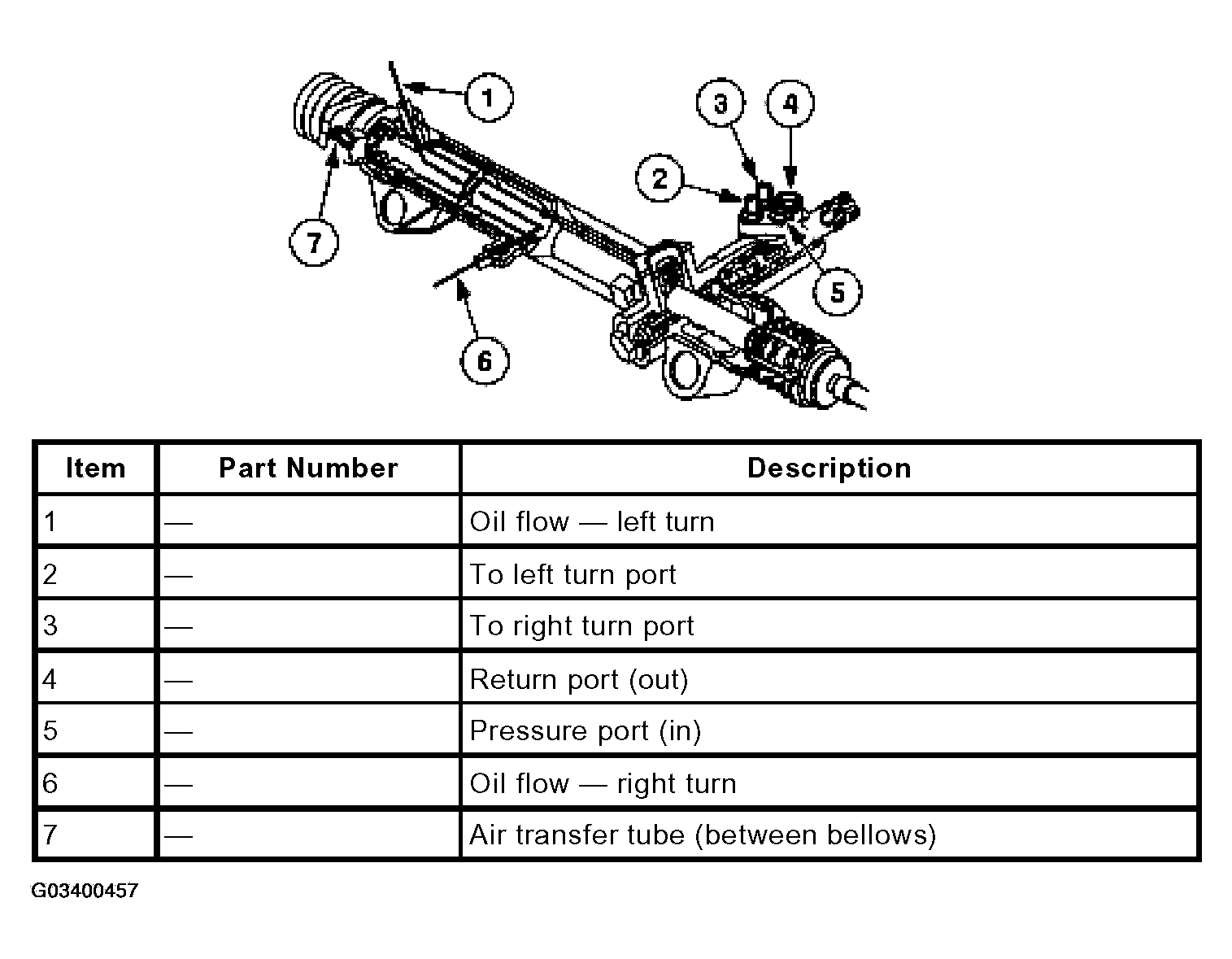 1
3
4
2
7
5
6

| Item | Part Number | Description |
|---|---|---|
| 1 | — | Oil flow — left turn |
| 2 | — | To left turn port |
| 3 | — | To right turn port |
| 4 | — | Return port (out) |
| 5 | — | Pressure port (in) |
| 6 | — | Oil flow — right turn |
| 7 | — | Air transfer tube (between bellows) |

G03400457