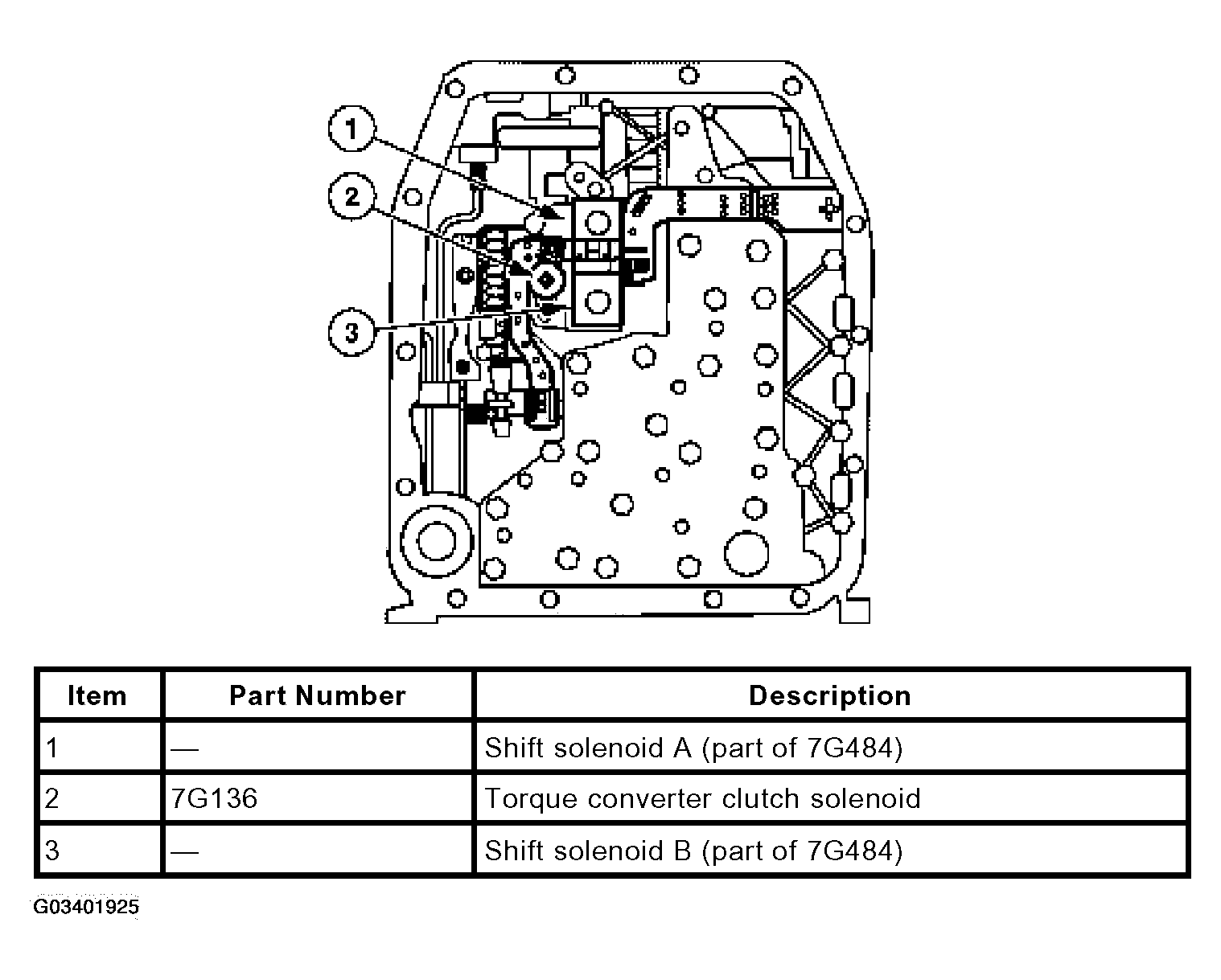 1
2
3

| Item | Part Number | Description |
|---|---|---|
| 1 | — | Shift solenoid A (part of 7G484) |
| 2 | 7G136 | Torque converter clutch solenoid |
| 3 | — | Shift solenoid B (part of 7G484) |

G03401925