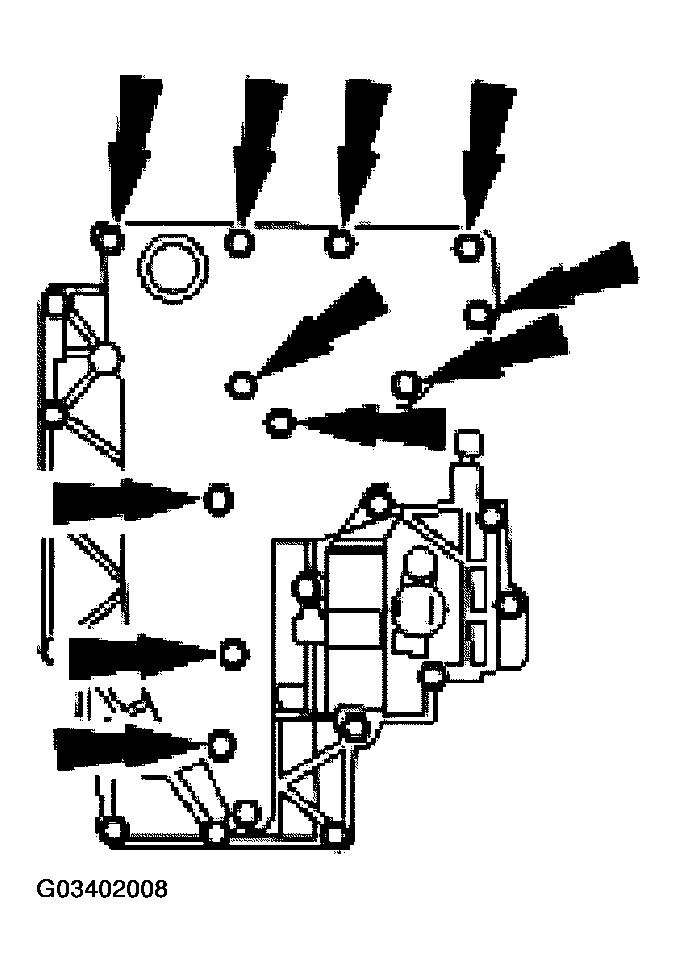 G03402008