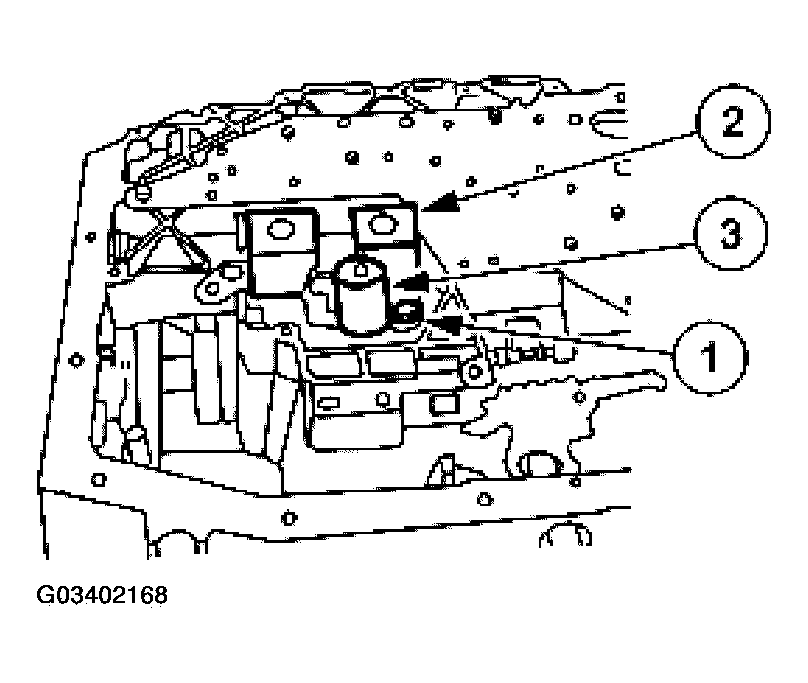 2
3
1
G03402168