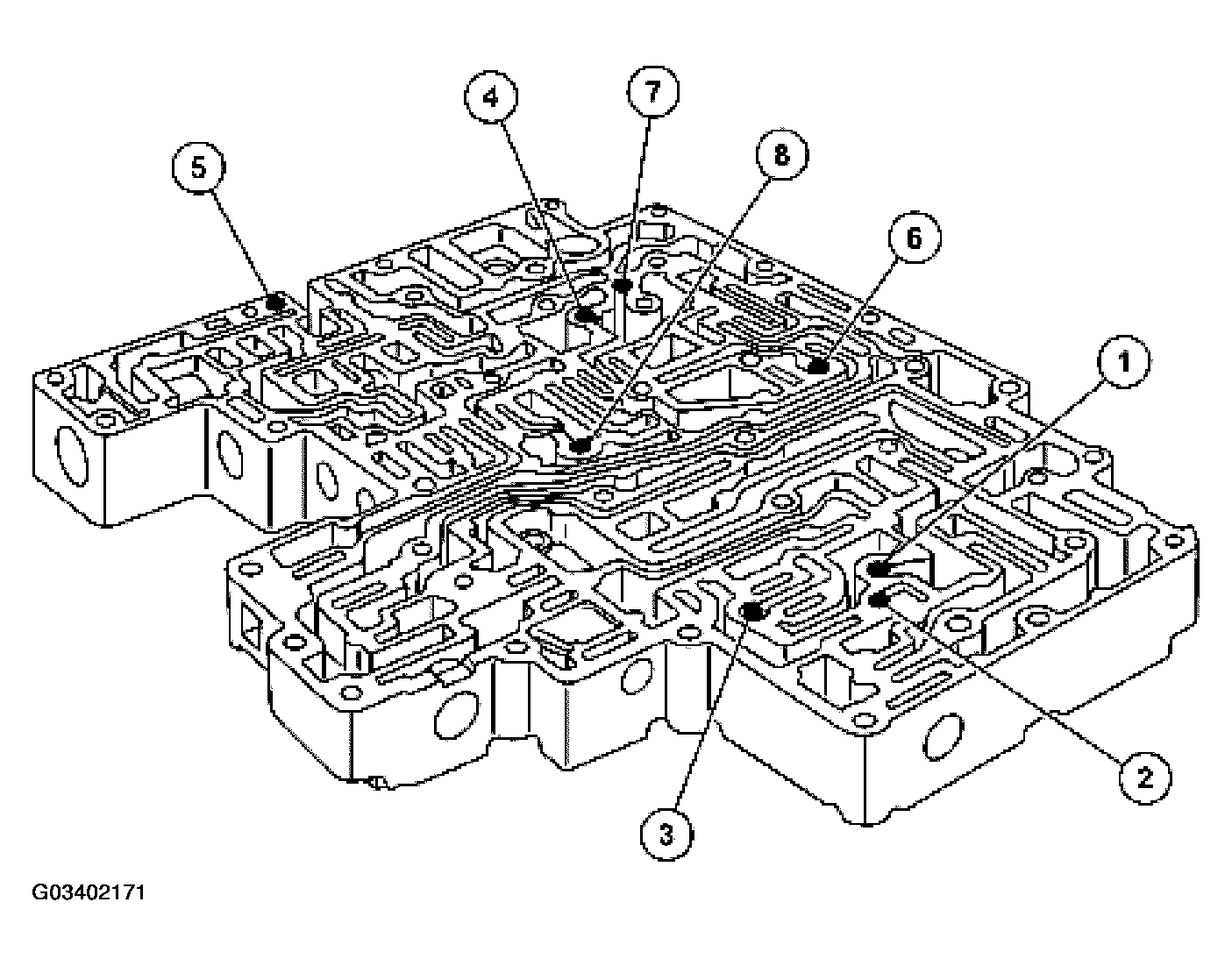 4
7
5
8
6
1
2
3
G03402171