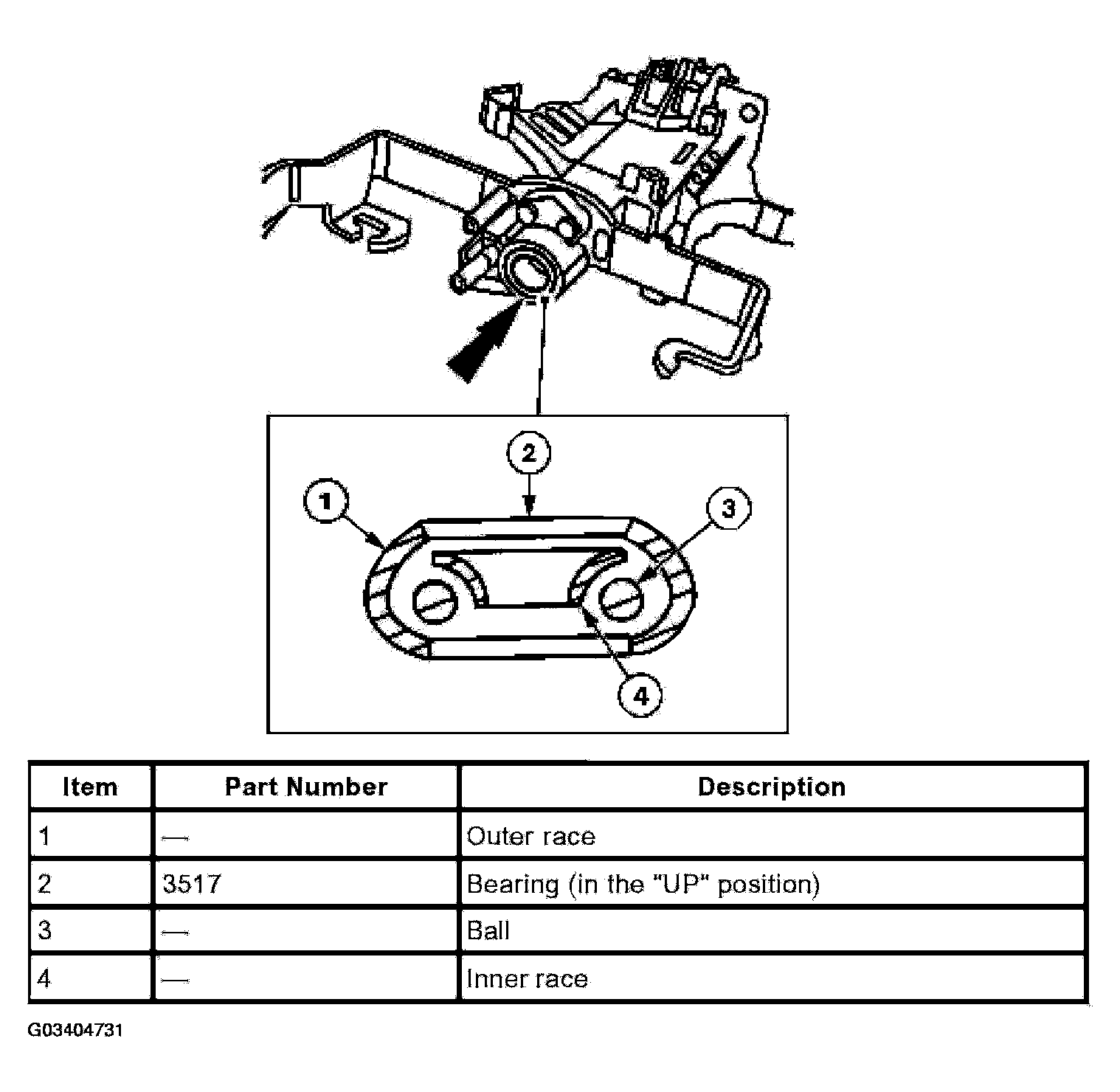 2

1

3

4

| Item | Part Number | Description |
|---|---|---|
| 1 | — | Outer race |
| 2 | 3517 | Bearing (in the "UP" position) |
| 3 | — | Ball |
| 4 | — | Inner race |

G03404731