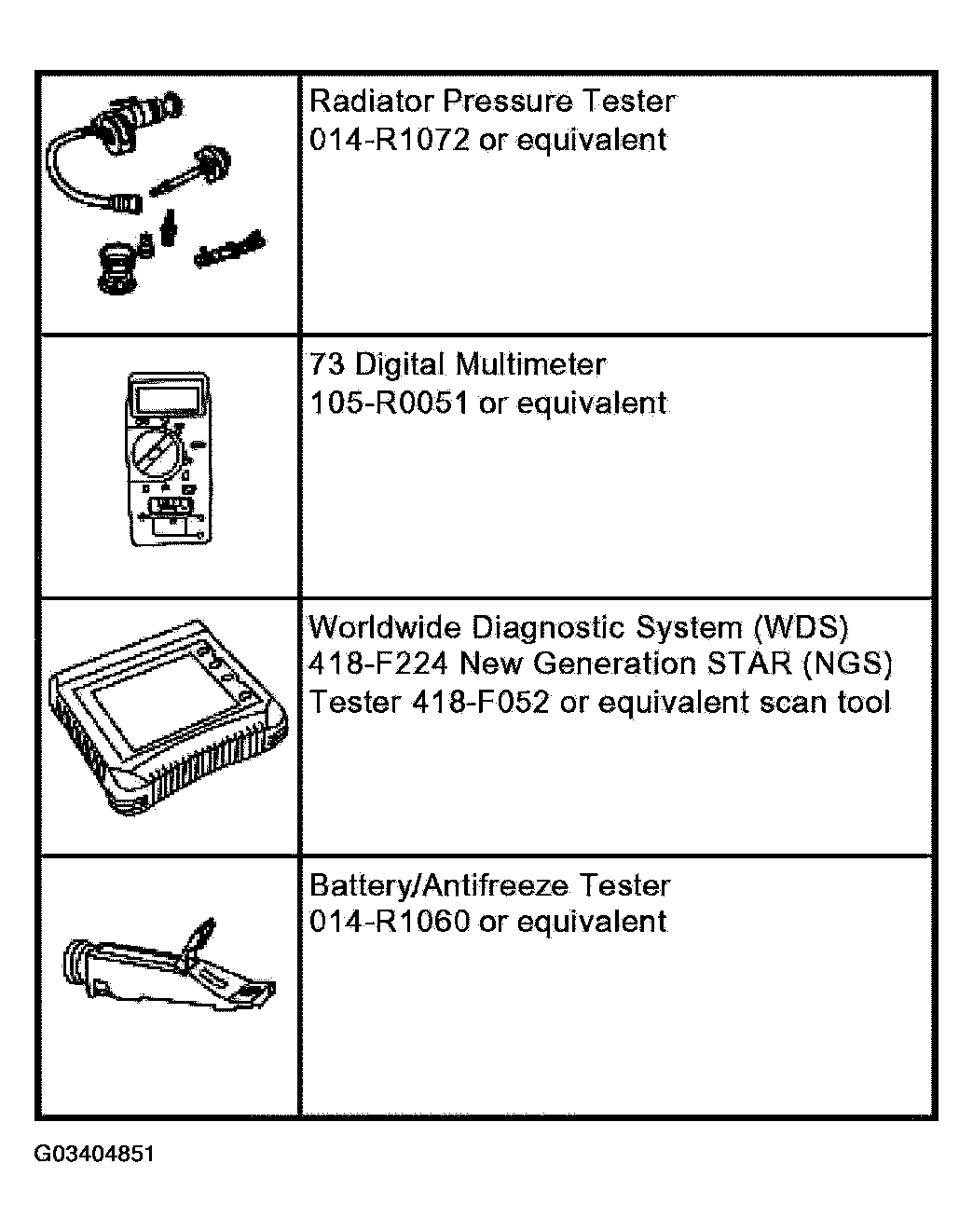 | | |
|---|---|
| | Radiator Pressure Tester 014-R1072 or equivalent |
| | 73 Digital Multimeter 105-R0051 or equivalent |
| | Worldwide Diagnostic System (WDS) 418-F224 New Generation STAR (NGS) Tester 418-F052 or equivalent scan tool |
| | Battery/Antifreeze Tester 014-R1060 or equivalent |

G03404851