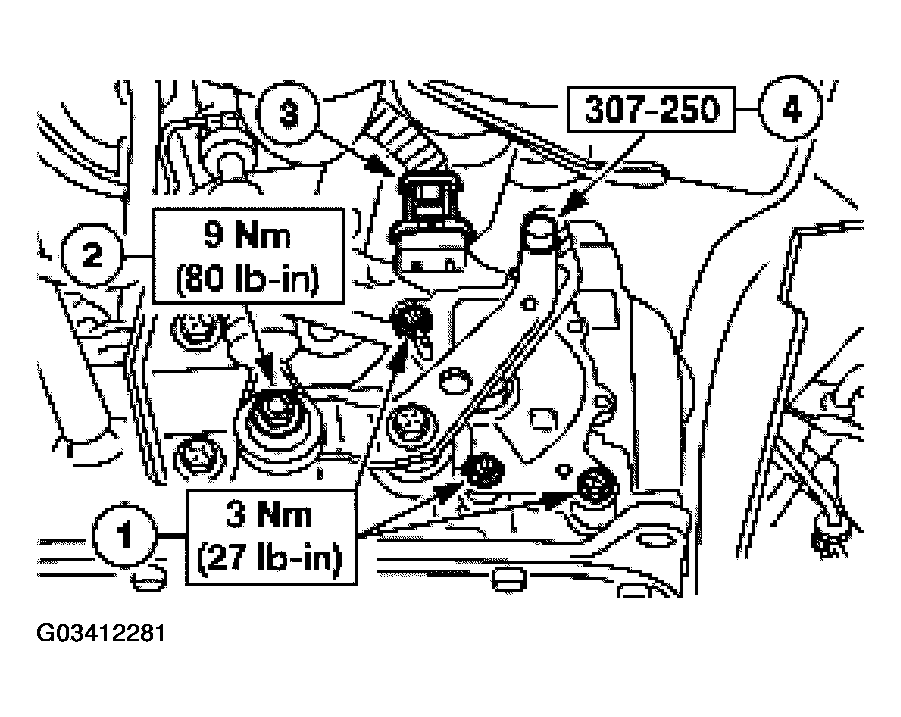 3

307-250

4

2

9 Nm
(80 lb-in)

1

3 Nm
(27 lb-in)

G03412281