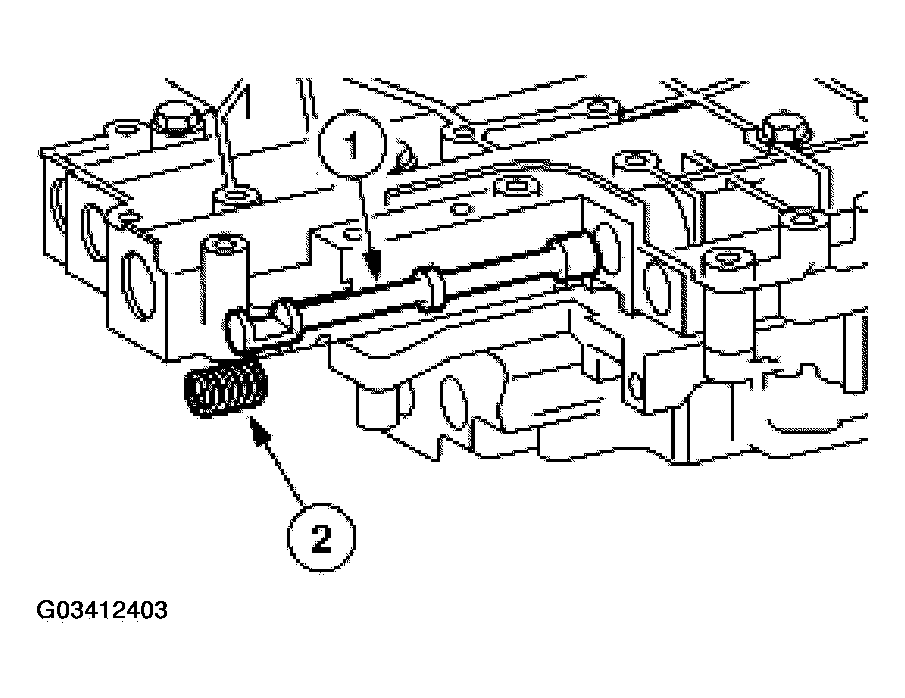 1

2

G03412403