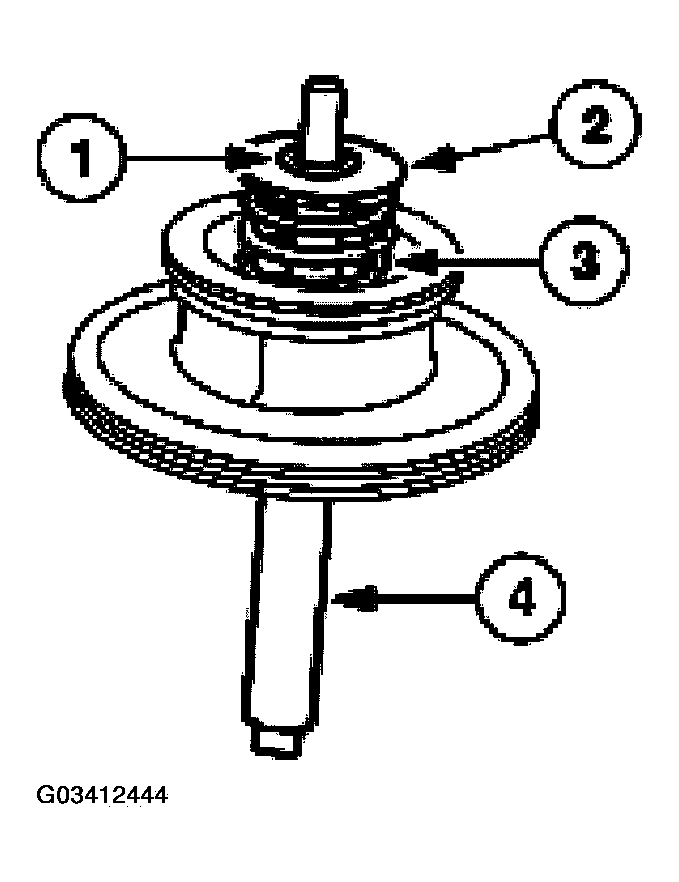 1
2
3
4
G03412444