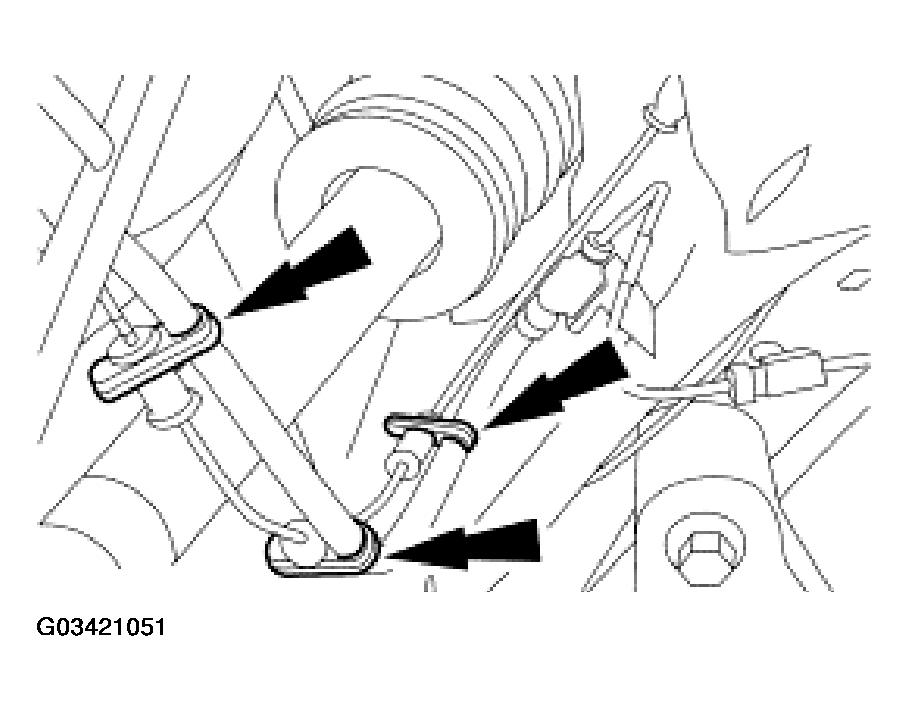 G03421051