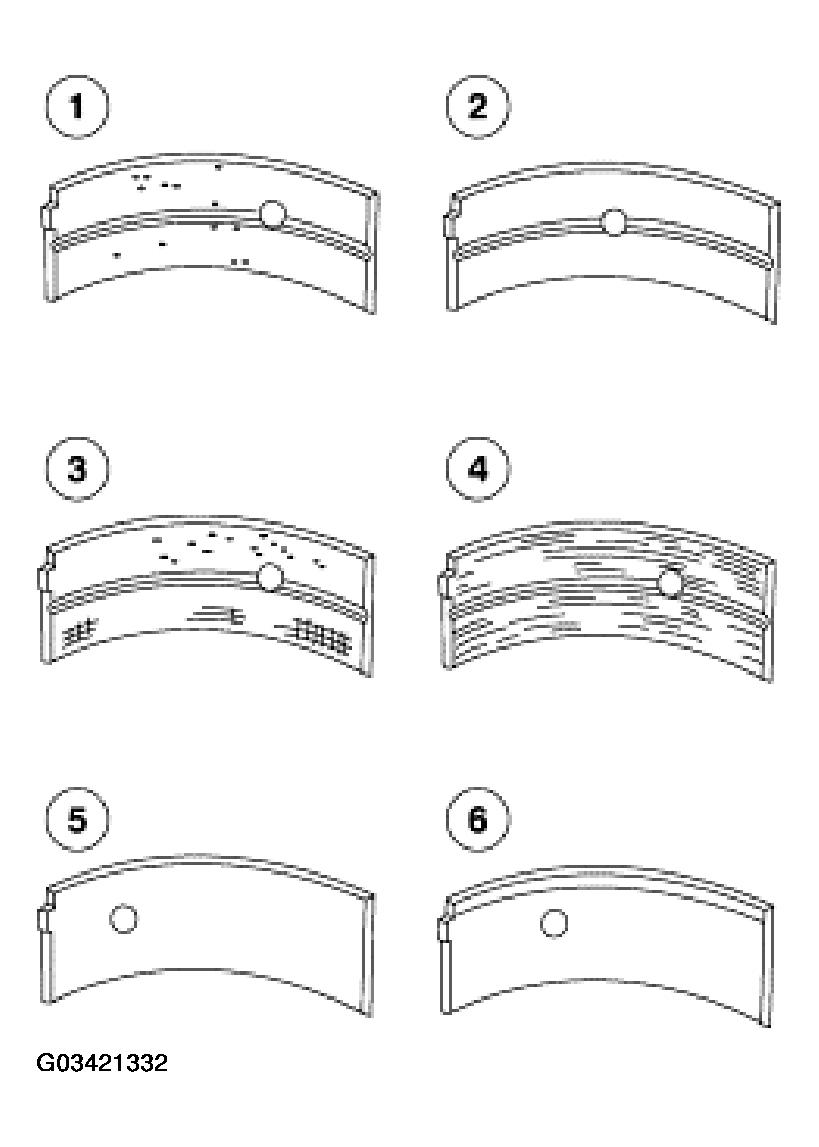 1
2
3
4
5
6
G03421332