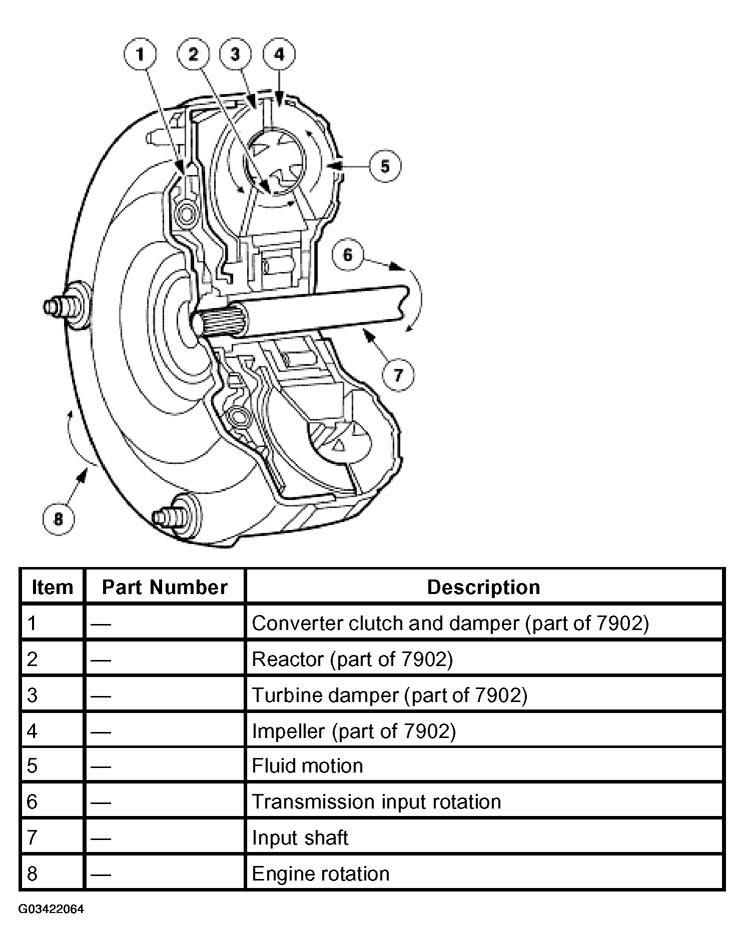 1 2 3 4 5 6 7 8

| Item | Part Number | Description |
|---|---|---|
| 1 | — | Converter clutch and damper (part of 7902) |
| 2 | — | Reactor (part of 7902) |
| 3 | — | Turbine damper (part of 7902) |
| 4 | — | Impeller (part of 7902) |
| 5 | — | Fluid motion |
| 6 | — | Transmission input rotation |
| 7 | — | Input shaft |
| 8 | — | Engine rotation |

G03422064