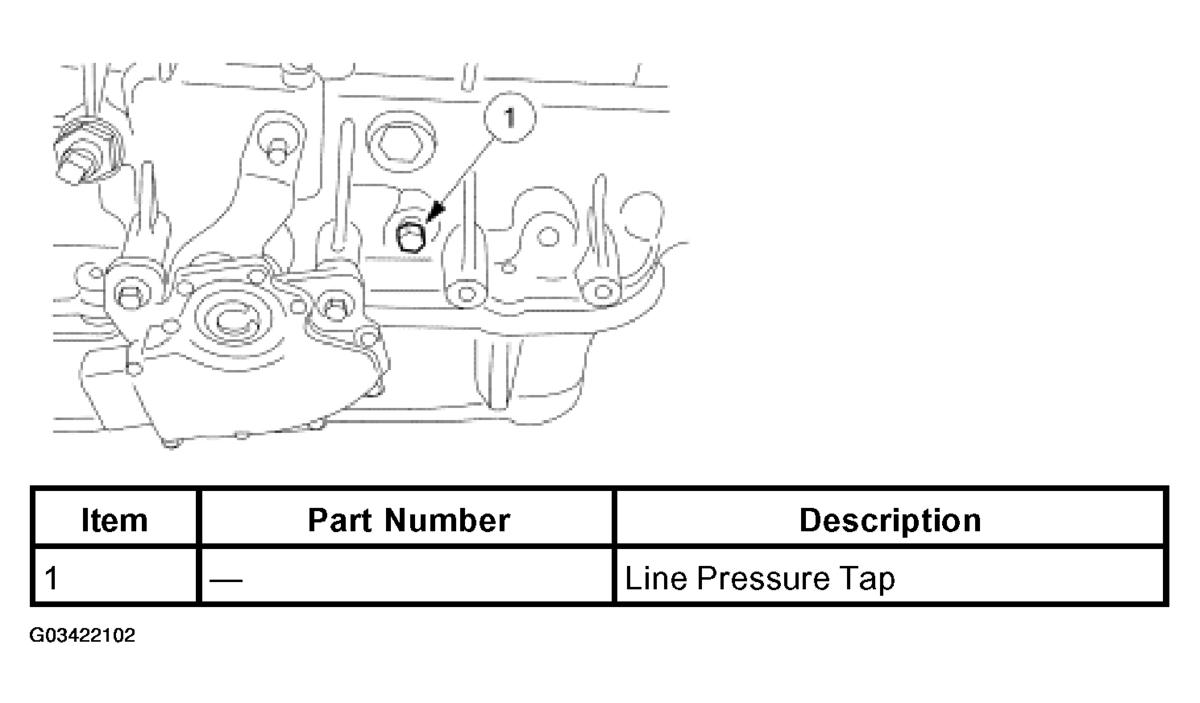 1

| Item | Part Number | Description |
|---|---|---|
| 1 | — | Line Pressure Tap |

G03422102