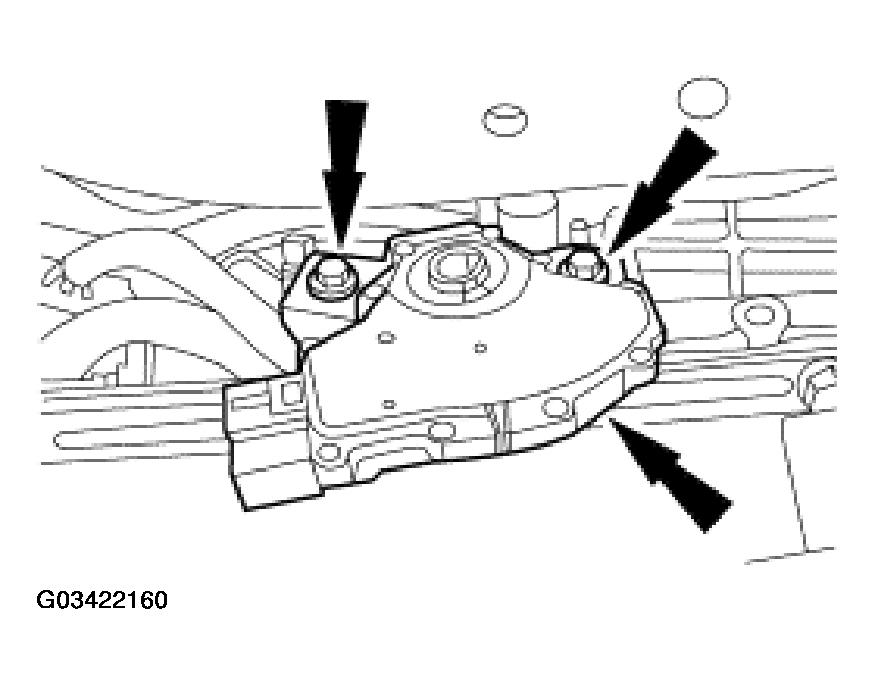 G03422160