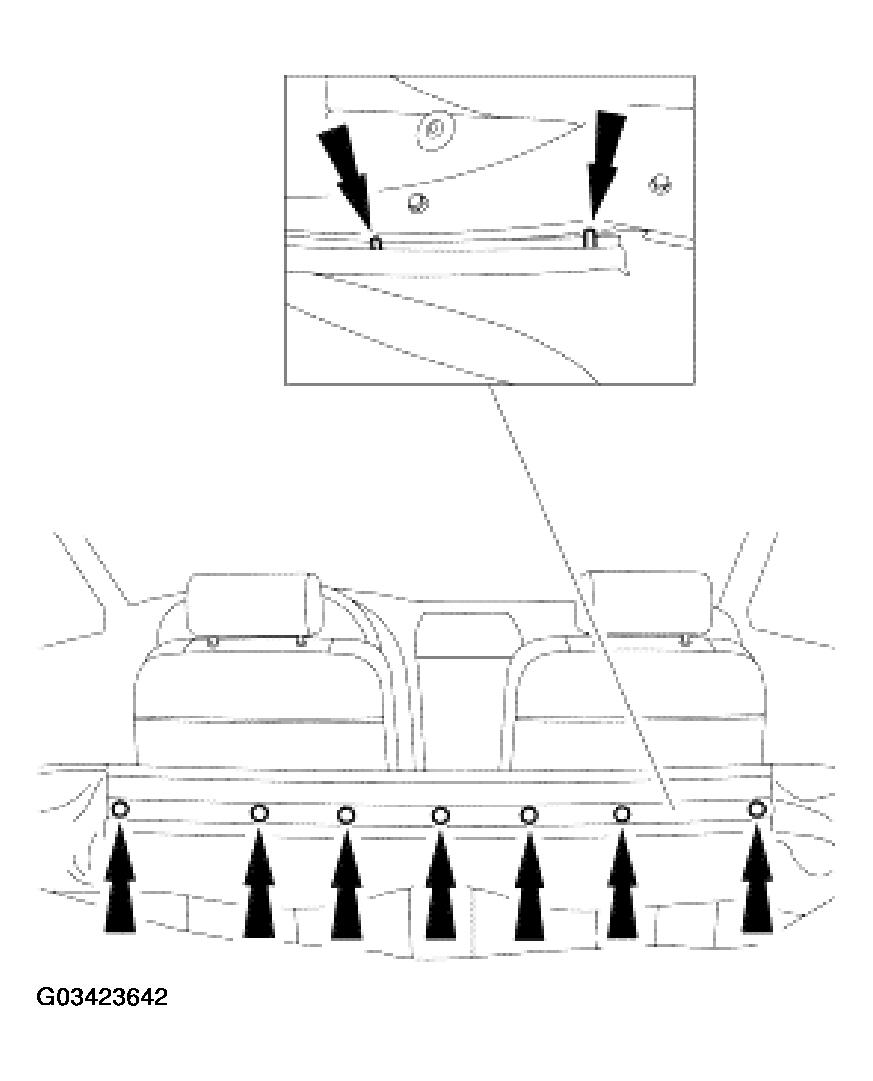 G03423642