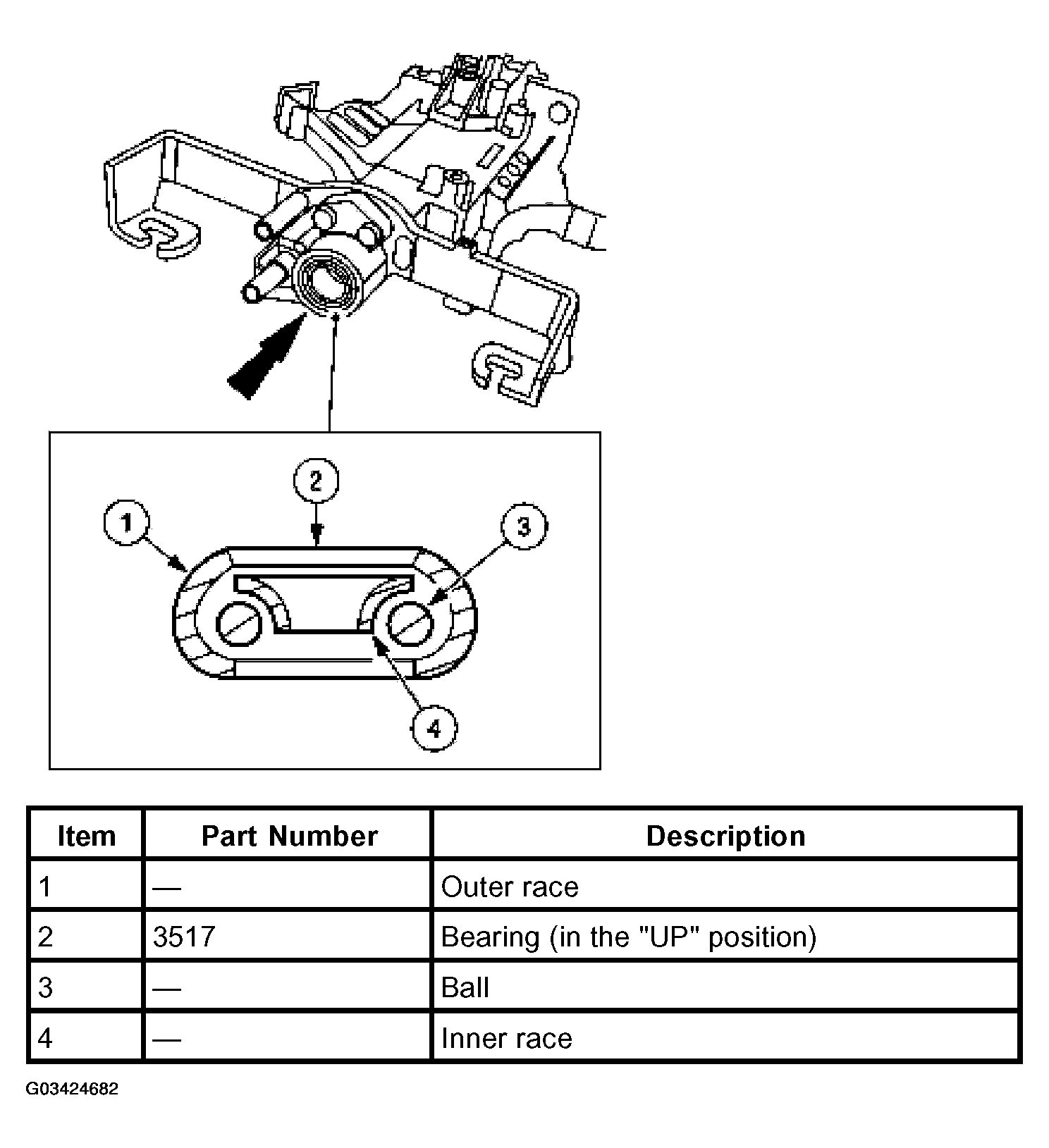 2

1

3

4

| Item | Part Number | Description |
|---|---|---|
| 1 | — | Outer race |
| 2 | 3517 | Bearing (in the "UP" position) |
| 3 | — | Ball |
| 4 | — | Inner race |

G03424682