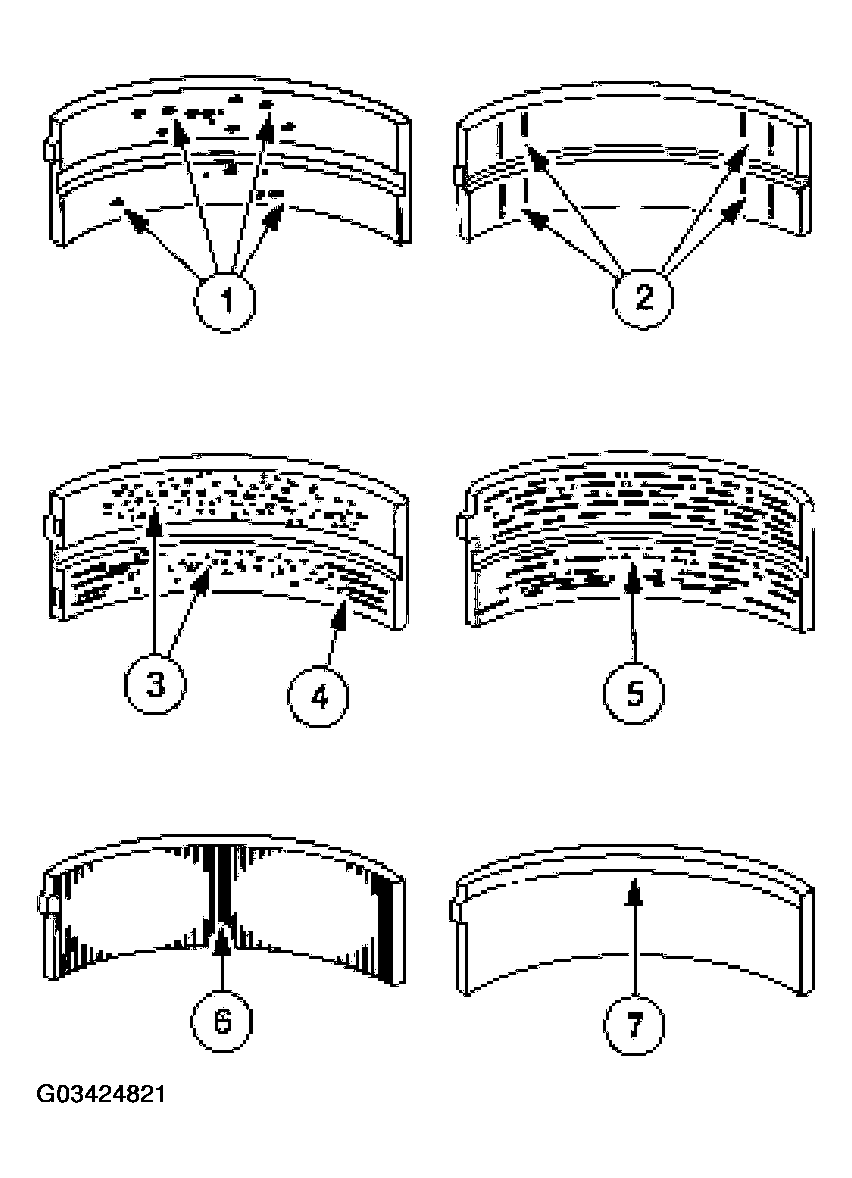 1
2
3
4
5
6
7
G03424821