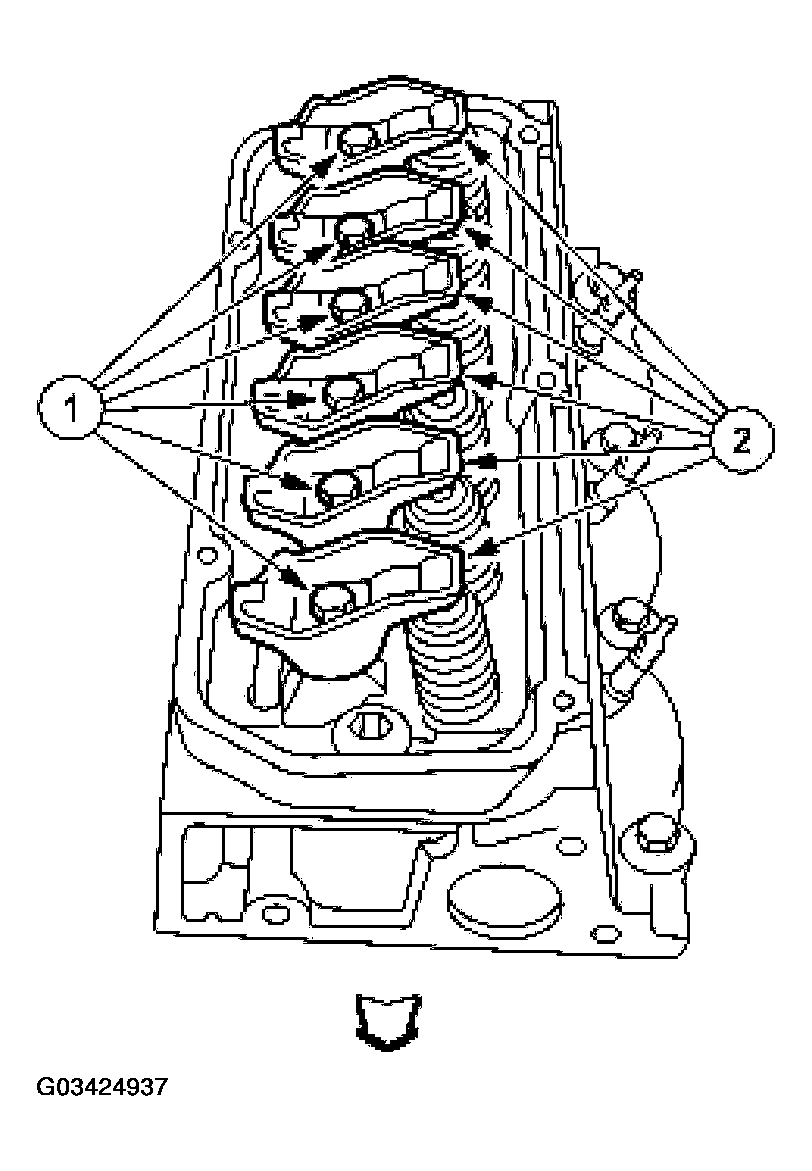 1

2

G03424937