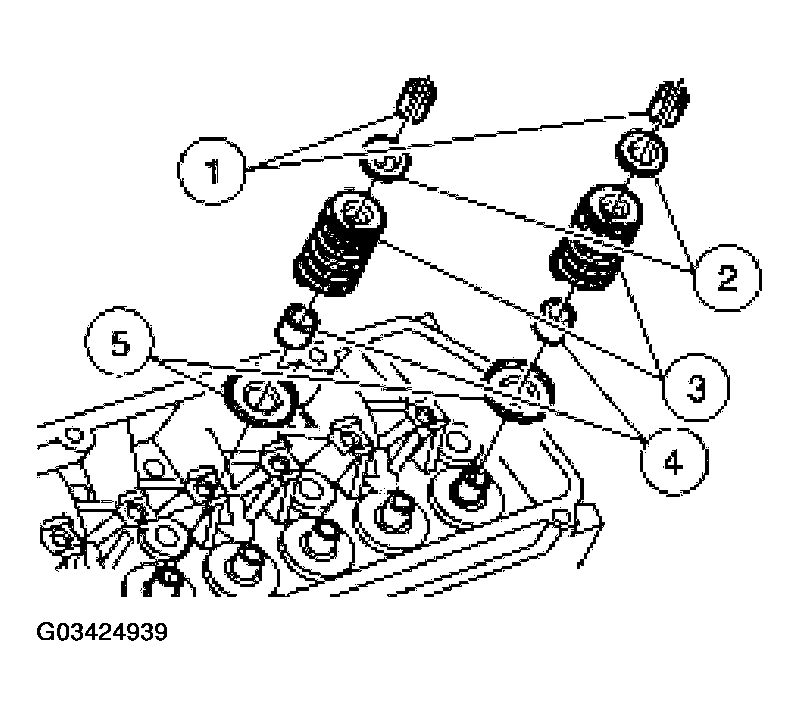 1
2
5
3
4
G03424939