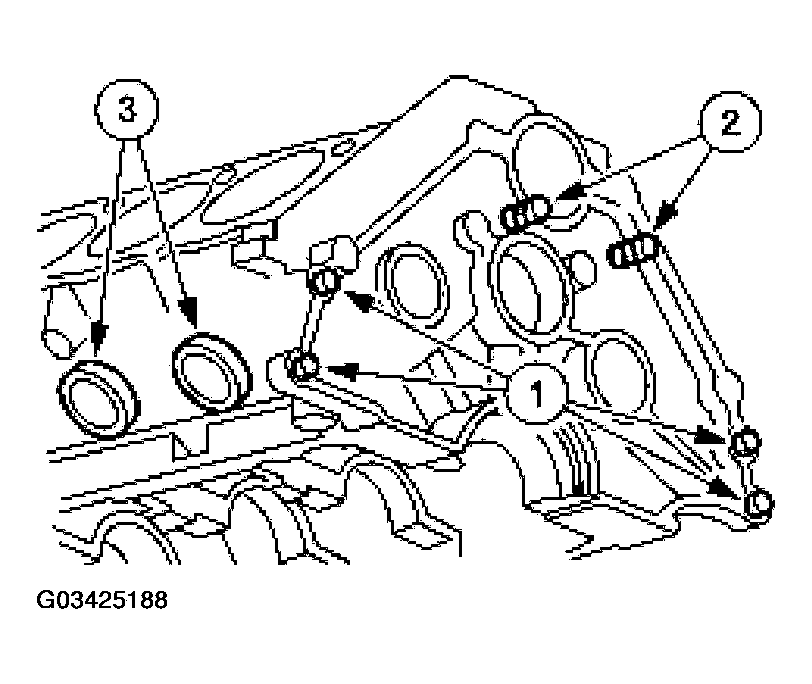 3
2
1
G03425188