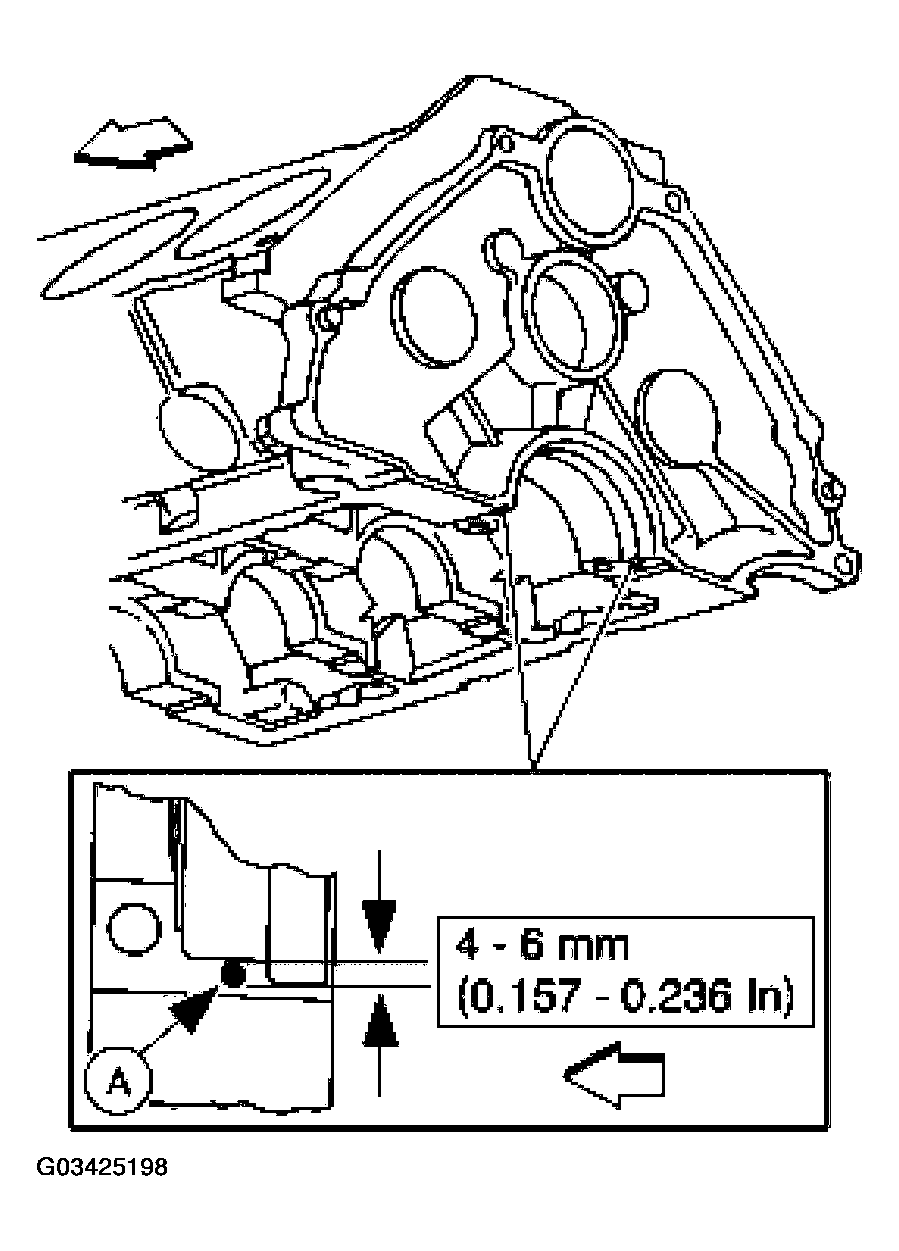 4 - 6 mm
(0.157 - 0.236 In)

A

G03425198