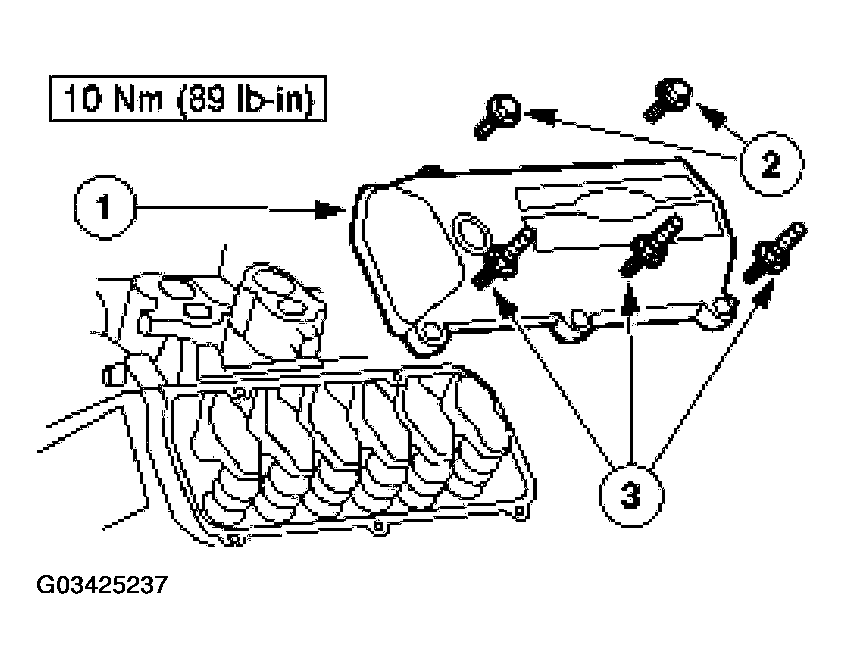 10 Nm (89 lb-in)

2

1

3

G03425237