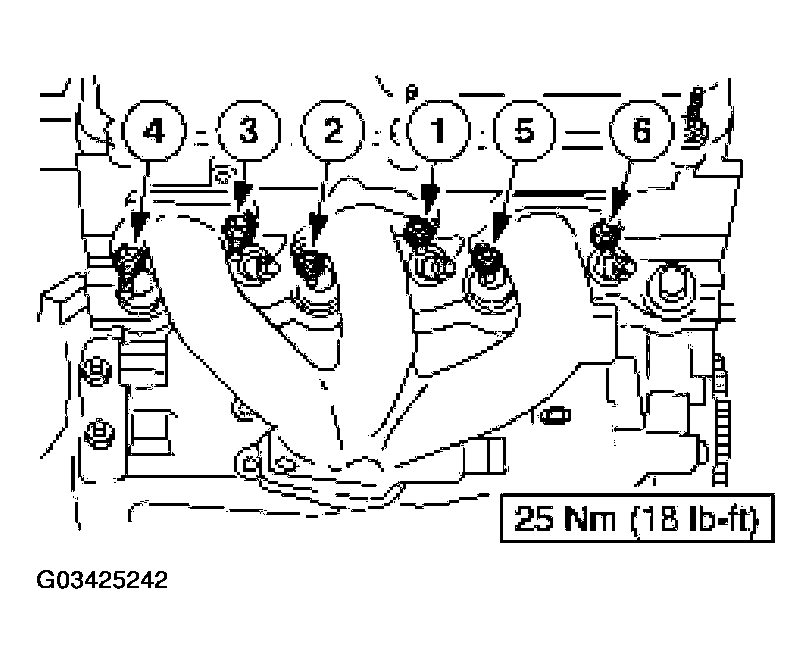 4
3
2
1
5
6
25 Nm (18 lb-ft)
G03425242