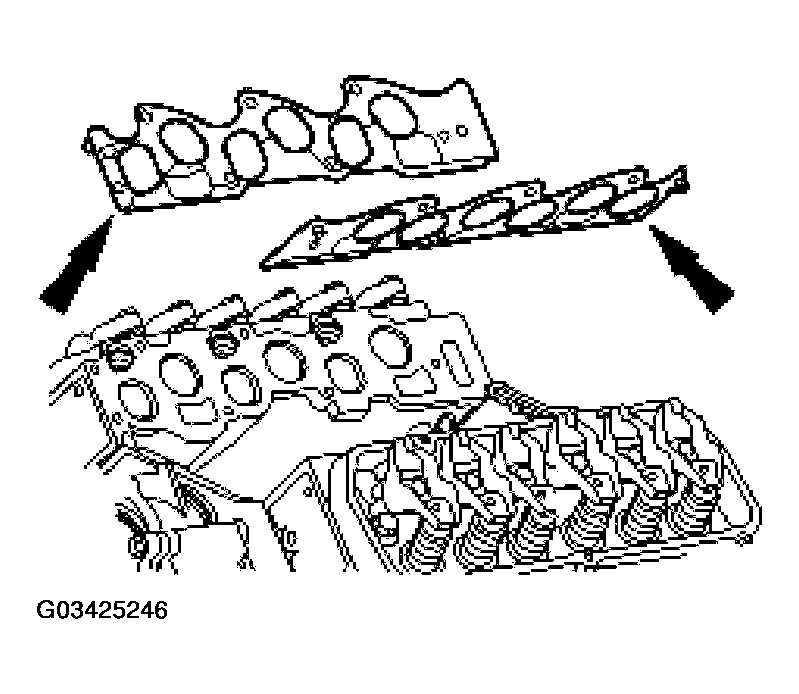 G03425246