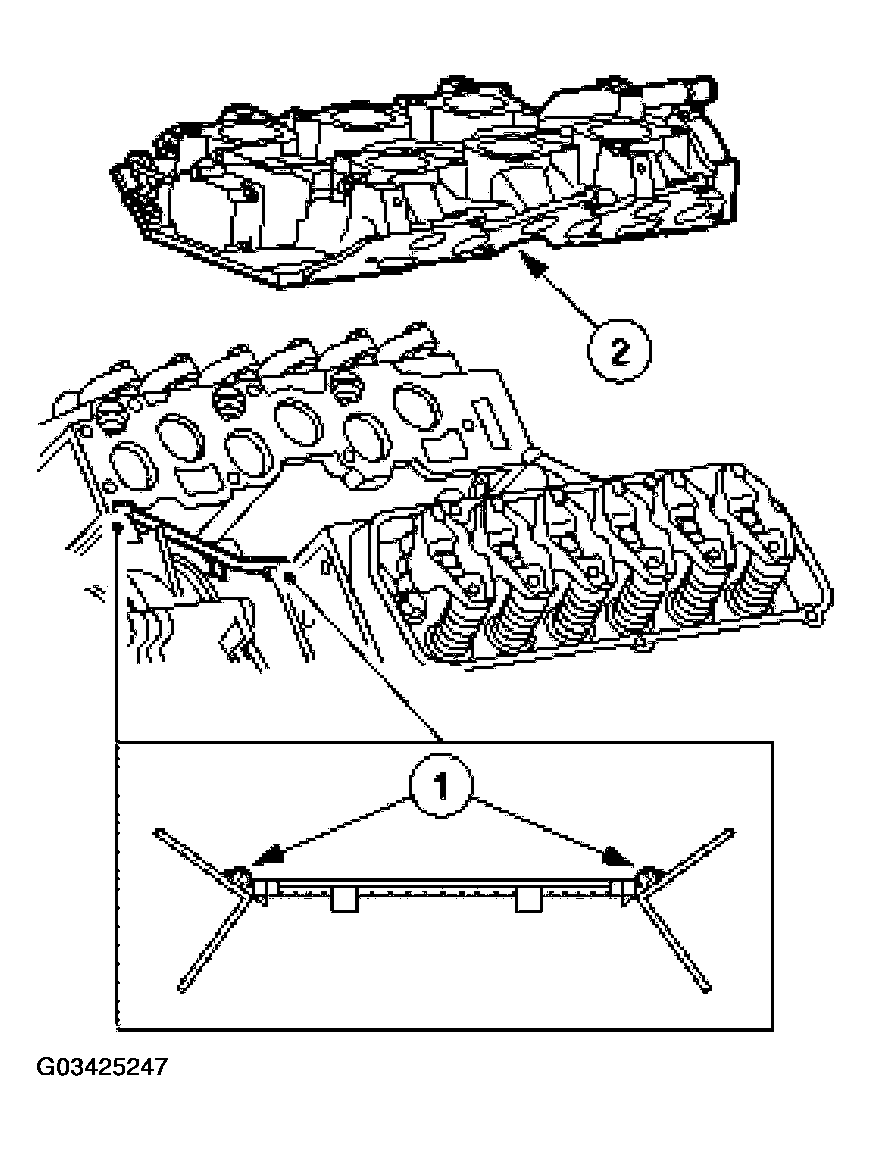 2

1

G03425247