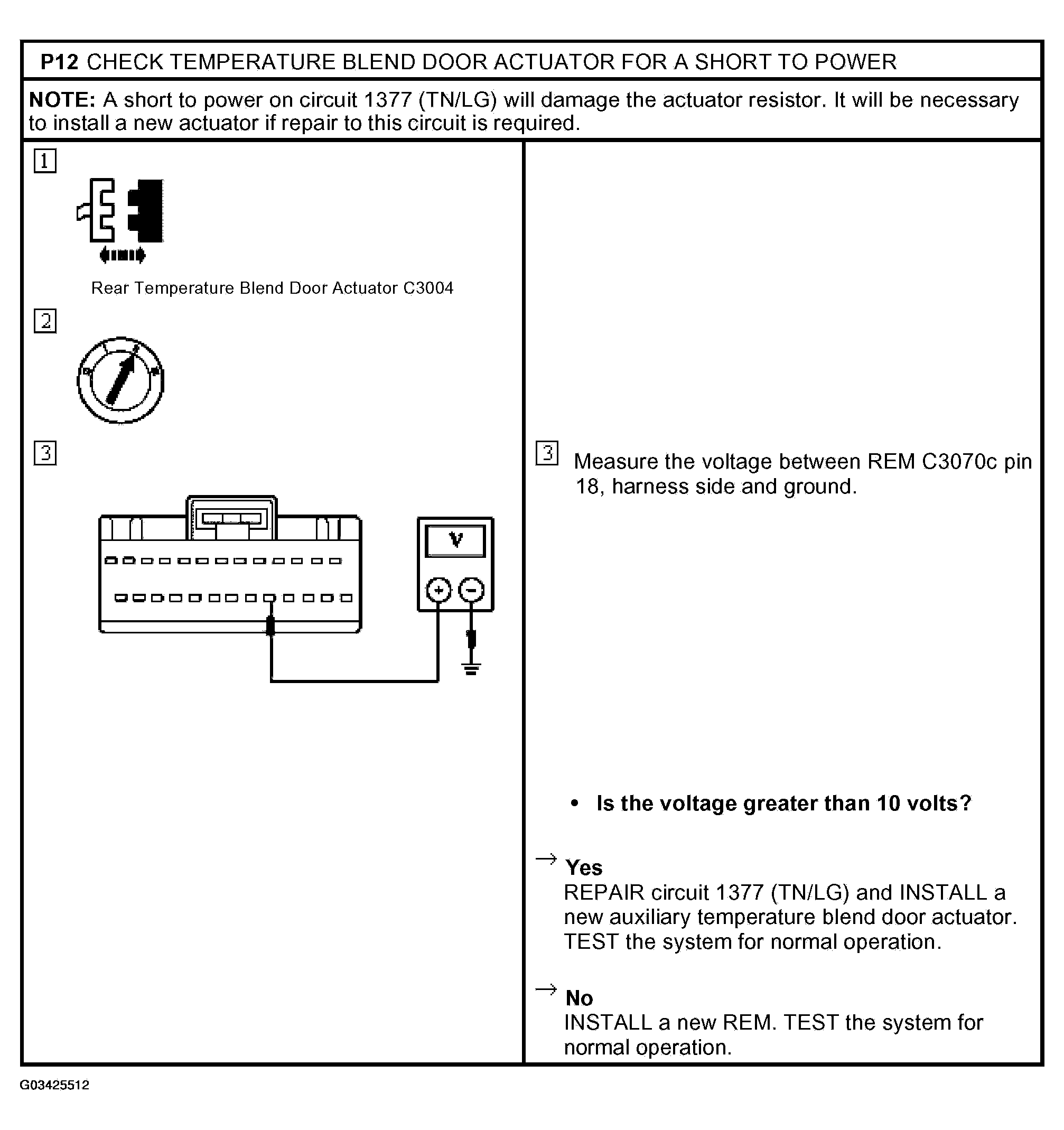 P12 CHECK TEMPERATURE BLEND DOOR ACTUATOR FOR A SHORT TO POWER

NOTE: A short to power on circuit 1377 (TN/LG) will damage the actuator resistor. It will be necessary to install a new actuator if repair to this circuit is required.

1

Rear Temperature Blend Door Actuator C3004

2

3

V

+ −

3 Measure the voltage between REM C3070c pin 18, harness side and ground.

• Is the voltage greater than 10 volts?

→ Yes
REPAIR circuit 1377 (TN/LG) and INSTALL a new auxiliary temperature blend door actuator. TEST the system for normal operation.

→ No
INSTALL a new REM. TEST the system for normal operation.

G03425512