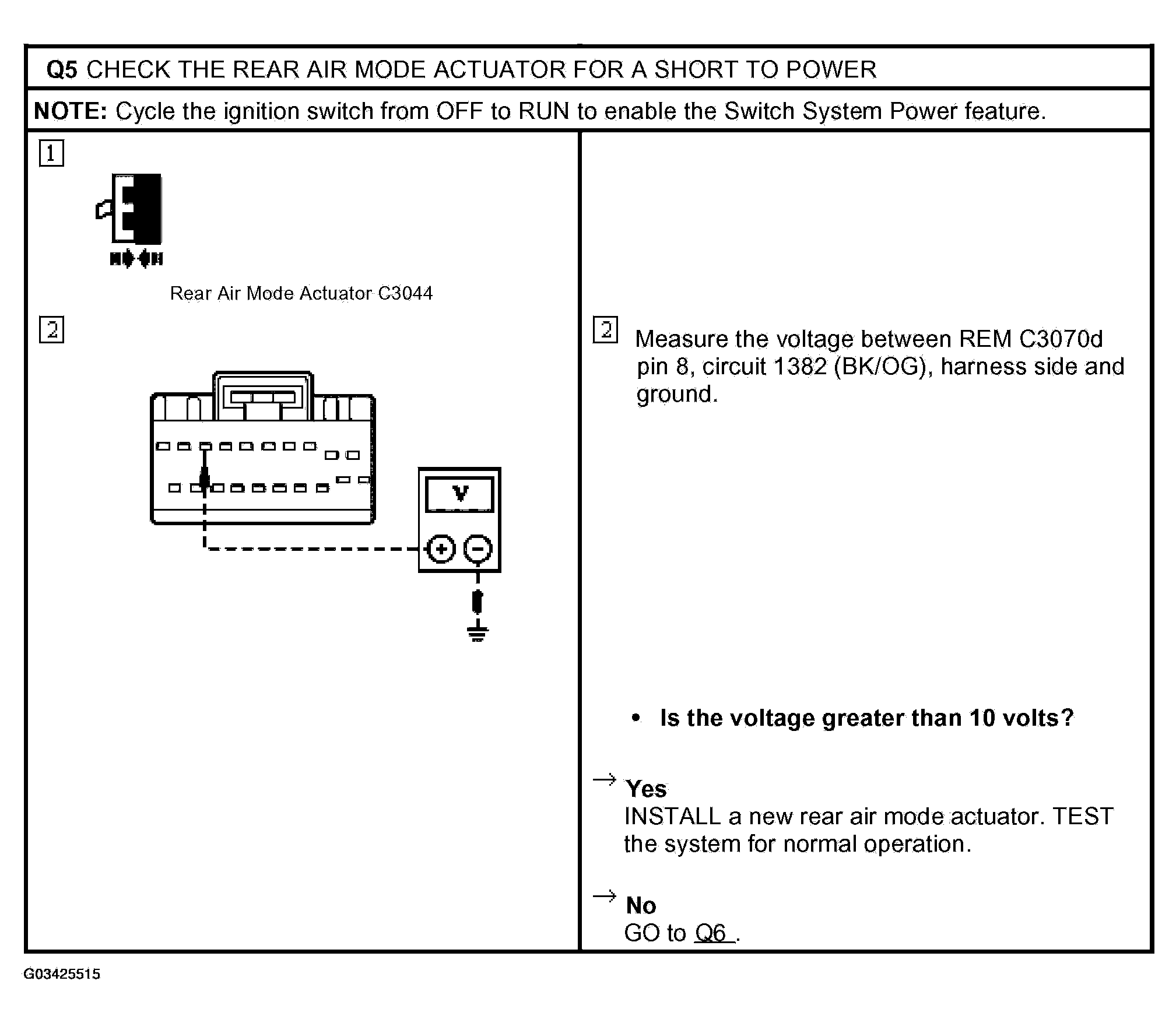 Q5 CHECK THE REAR AIR MODE ACTUATOR FOR A SHORT TO POWER

NOTE: Cycle the ignition switch from OFF to RUN to enable the Switch System Power feature.

1

Rear Air Mode Actuator C3044

2

V

+ −

2 Measure the voltage between REM C3070d pin 8, circuit 1382 (BK/OG), harness side and ground.

• Is the voltage greater than 10 volts?

→ Yes
INSTALL a new rear air mode actuator. TEST the system for normal operation.

→ No
GO to Q6 .

G03425515