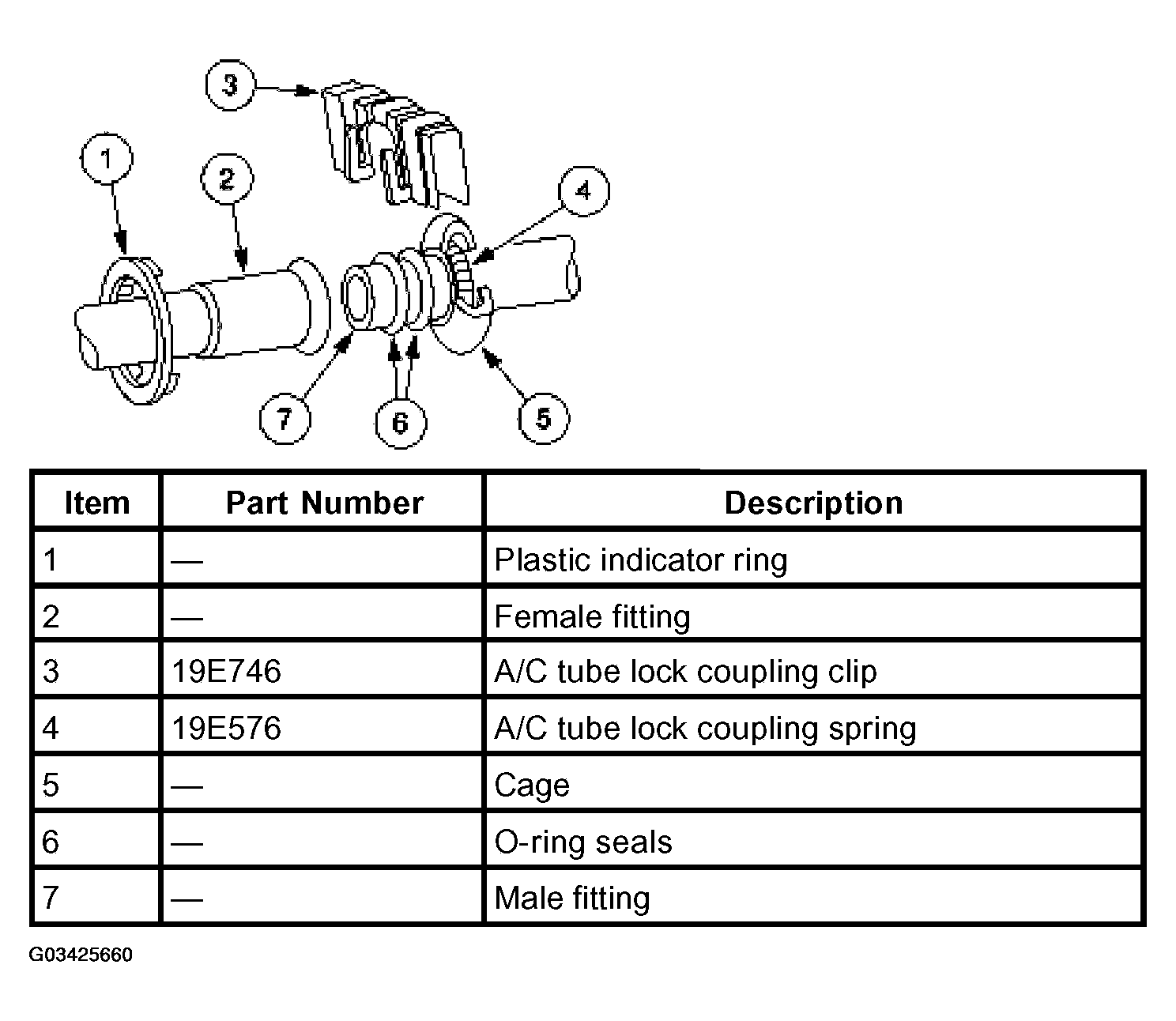 3
1
2
4
7
6
5

| Item | Part Number | Description |
|---|---|---|
| 1 | — | Plastic indicator ring |
| 2 | — | Female fitting |
| 3 | 19E746 | A/C tube lock coupling clip |
| 4 | 19E576 | A/C tube lock coupling spring |
| 5 | — | Cage |
| 6 | — | O-ring seals |
| 7 | — | Male fitting |

G03425660