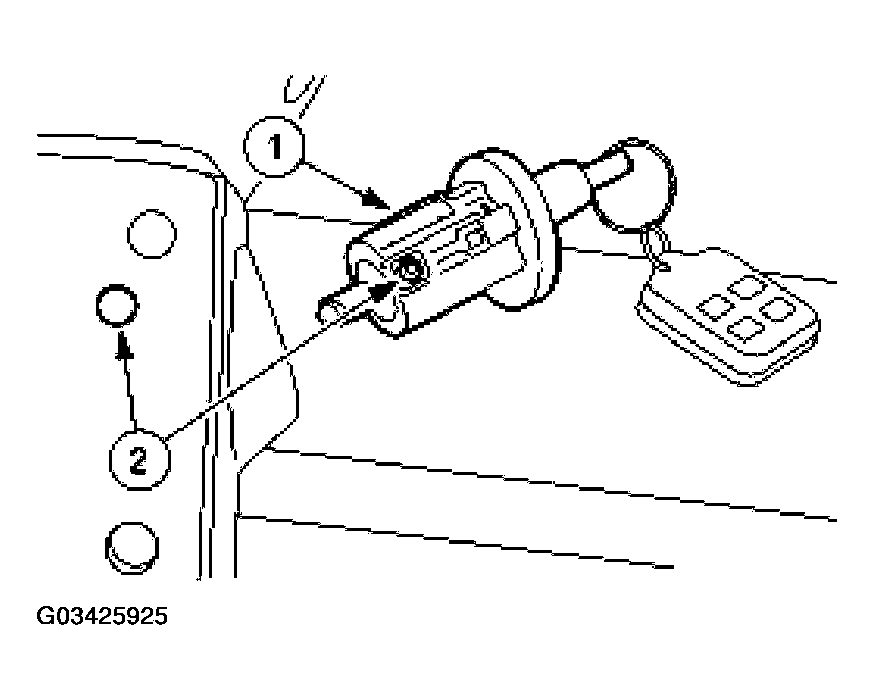 1

2

G03425925