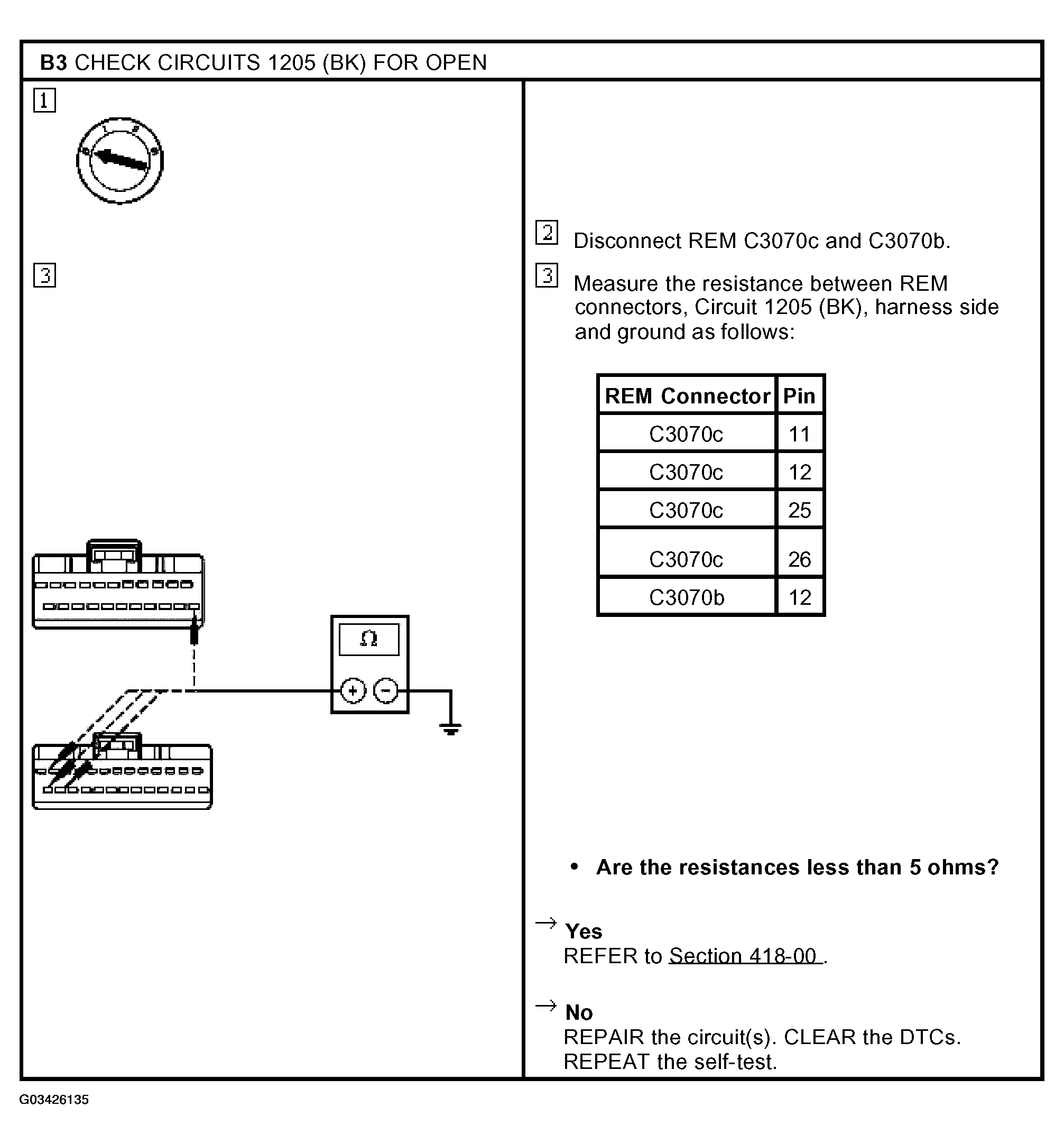 B3 CHECK CIRCUITS 1205 (BK) FOR OPEN

1

3

Ω

+ −

2 Disconnect REM C3070c and C3070b.

3 Measure the resistance between REM connectors, Circuit 1205 (BK), harness side and ground as follows:

| REM Connector | Pin |
|---|---|
| C3070c | 11 |
| C3070c | 12 |
| C3070c | 25 |
| C3070c | 26 |
| C3070b | 12 |

• Are the resistances less than 5 ohms?

→ Yes
REFER to Section 418-00 .

→ No
REPAIR the circuit(s). CLEAR the DTCs. REPEAT the self-test.

G03426135