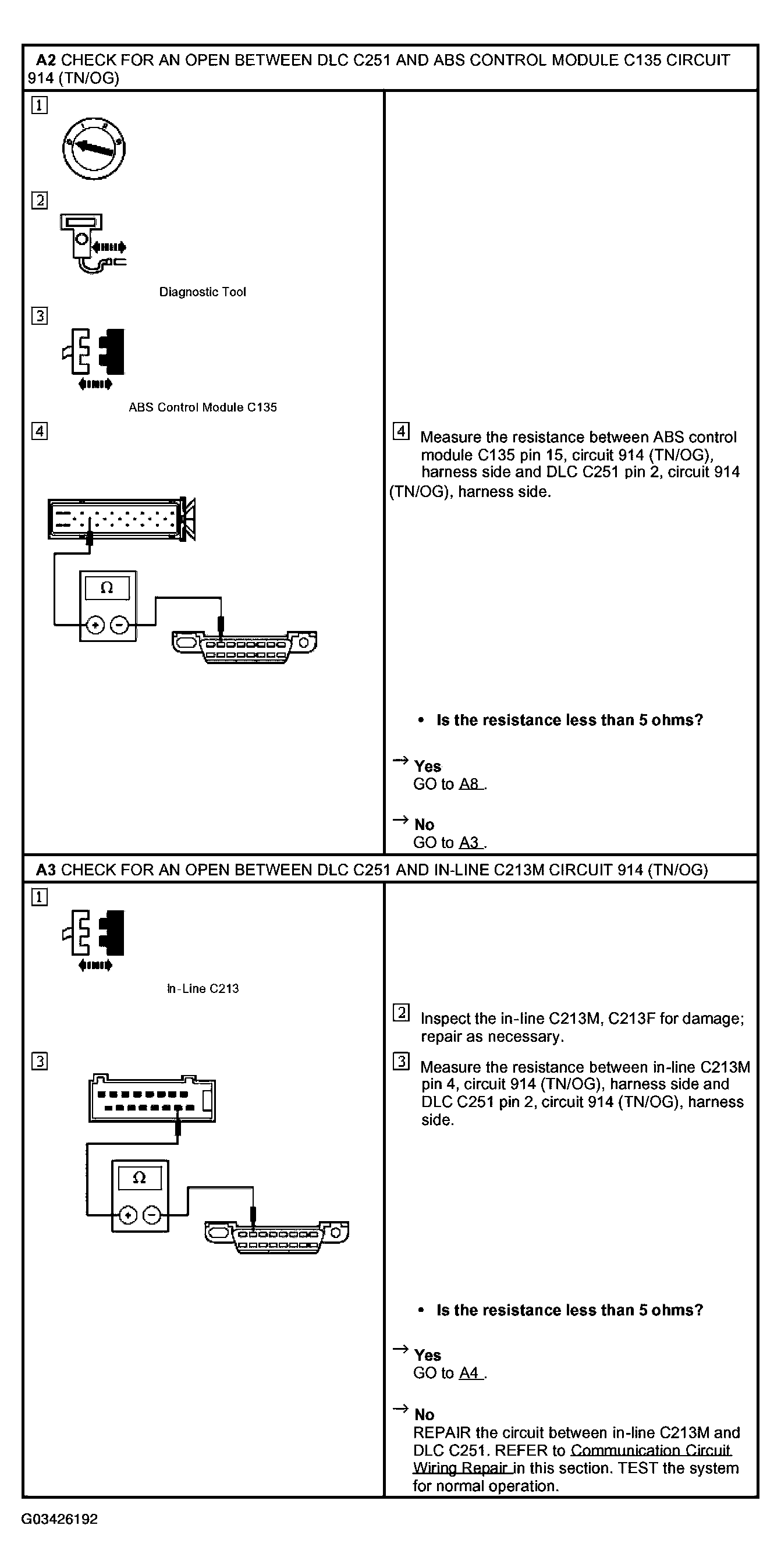 A2 CHECK FOR AN OPEN BETWEEN DLC C251 AND ABS CONTROL MODULE C135 CIRCUIT 914 (TN/OG)

1

2

Diagnostic Tool

3

ABS Control Module C135

4

Ω

4 Measure the resistance between ABS control module C135 pin 15, circuit 914 (TN/OG), harness side and DLC C251 pin 2, circuit 914 (TN/OG), harness side.

• Is the resistance less than 5 ohms?

→ Yes
GO to A8 .

→ No
GO to A3 .

A3 CHECK FOR AN OPEN BETWEEN DLC C251 AND IN-LINE C213M CIRCUIT 914 (TN/OG)

1

In-Line C213

3

Ω

2 Inspect the in-line C213M, C213F for damage; repair as necessary.

3 Measure the resistance between in-line C213M pin 4, circuit 914 (TN/OG), harness side and DLC C251 pin 2, circuit 914 (TN/OG), harness side.

• Is the resistance less than 5 ohms?

→ Yes
GO to A4 .

→ No
REPAIR the circuit between in-line C213M and DLC C251. REFER to Communication Circuit Wiring Repair in this section. TEST the system for normal operation.

G03426192