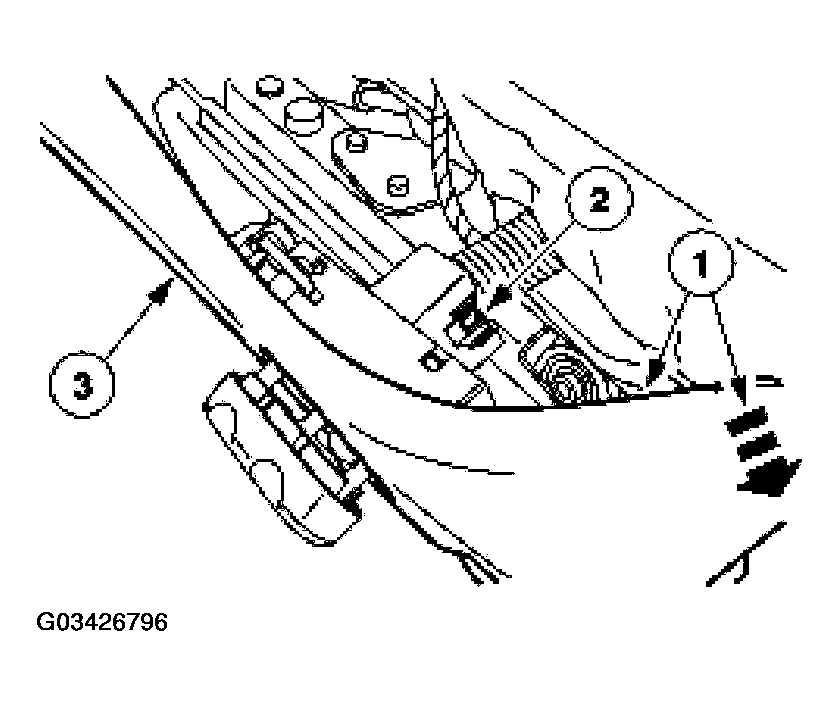 2
1
3
G03426796