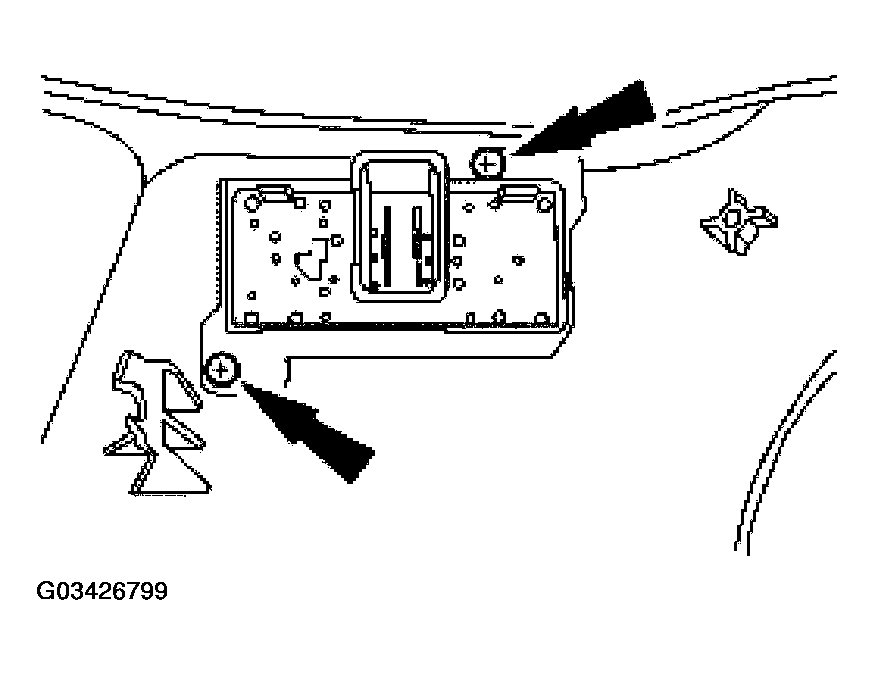 G03426799